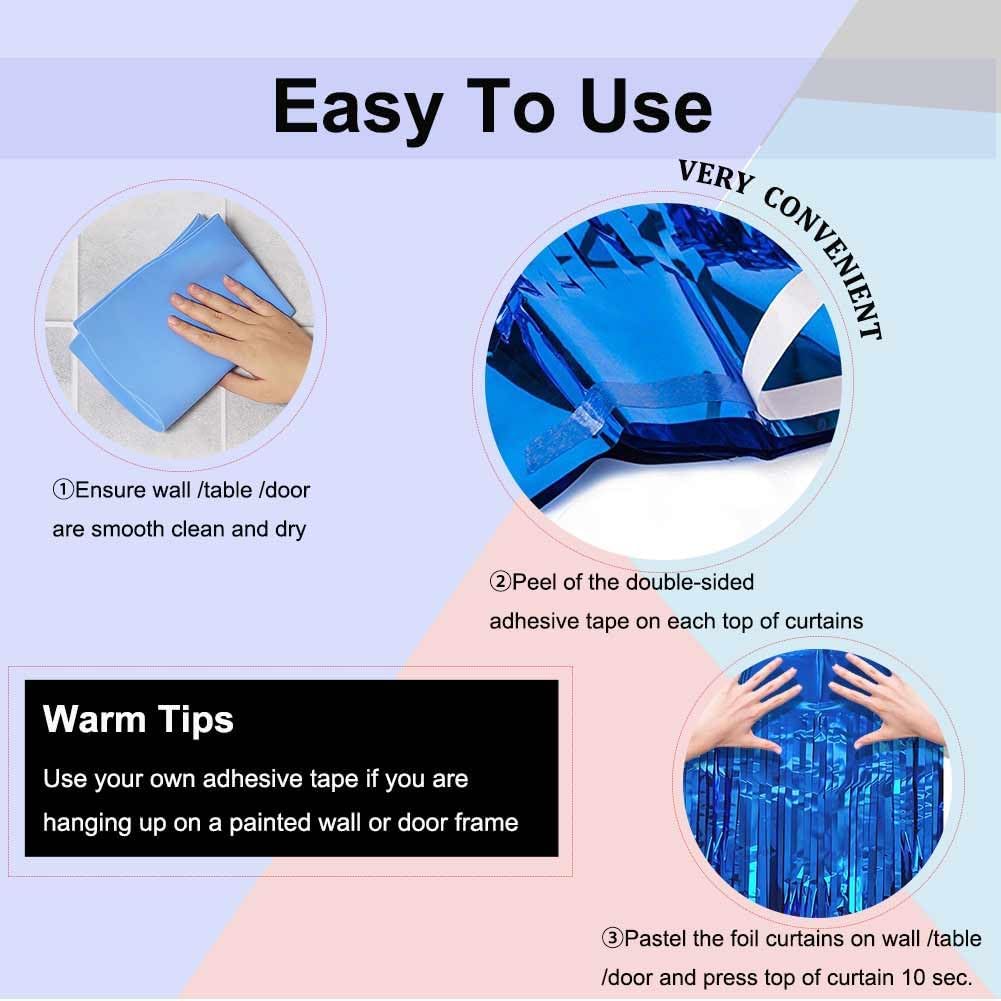 Easy To Use

VERY CONVENIENT

①Ensure wall /table /door are smooth clean and dry

②Peel of the double-sided adhesive tape on each top of curtains

Warm Tips

Use your own adhesive tape if you are hanging up on a painted wall or door frame

③Pastel the foil curtains on wall /table /door and press top of curtain 10 sec.