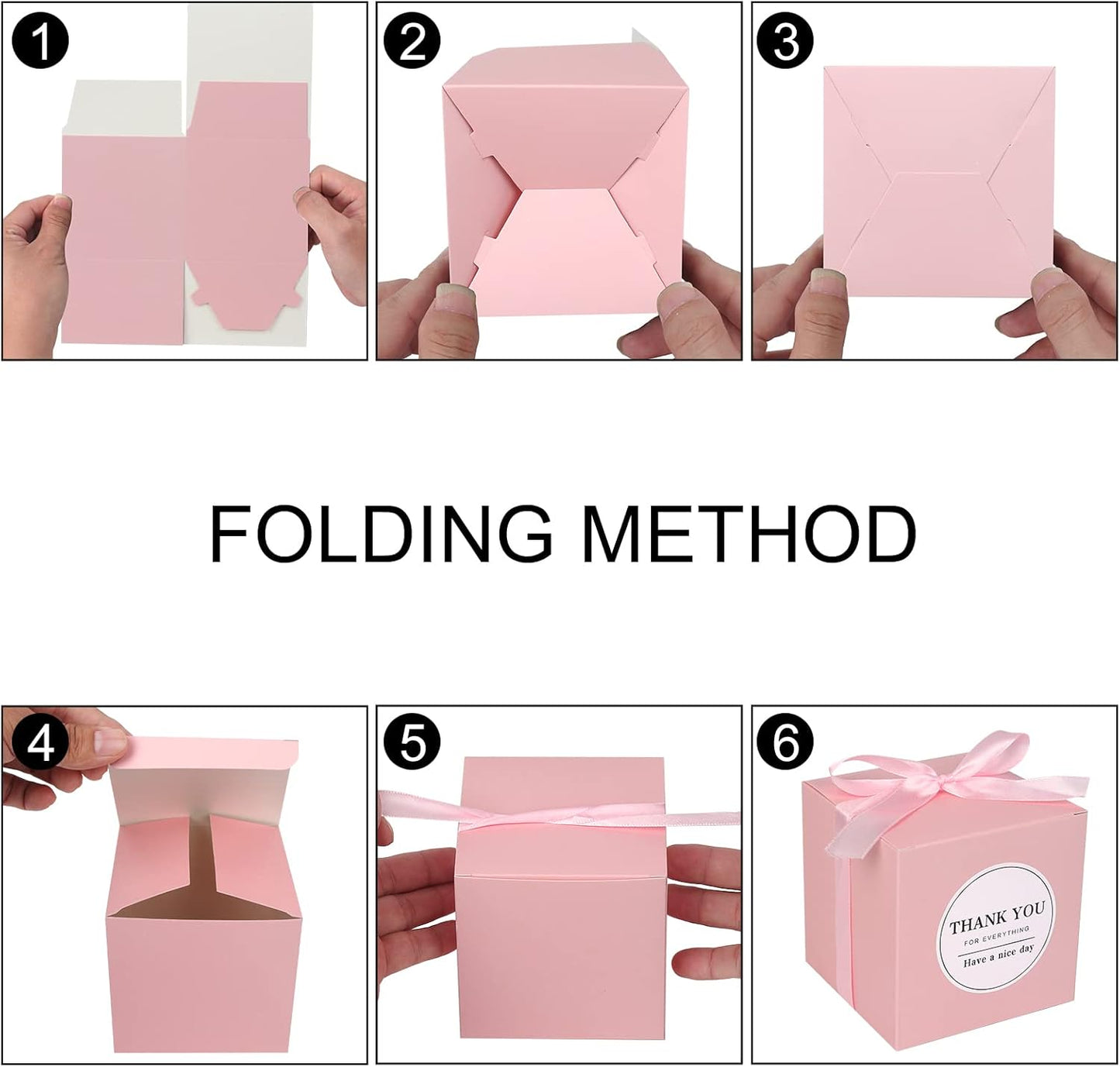 1

2

3

FOLDING METHOD

4

5

6

THANK YOU
FOR EVERYTHING
Have a nice day