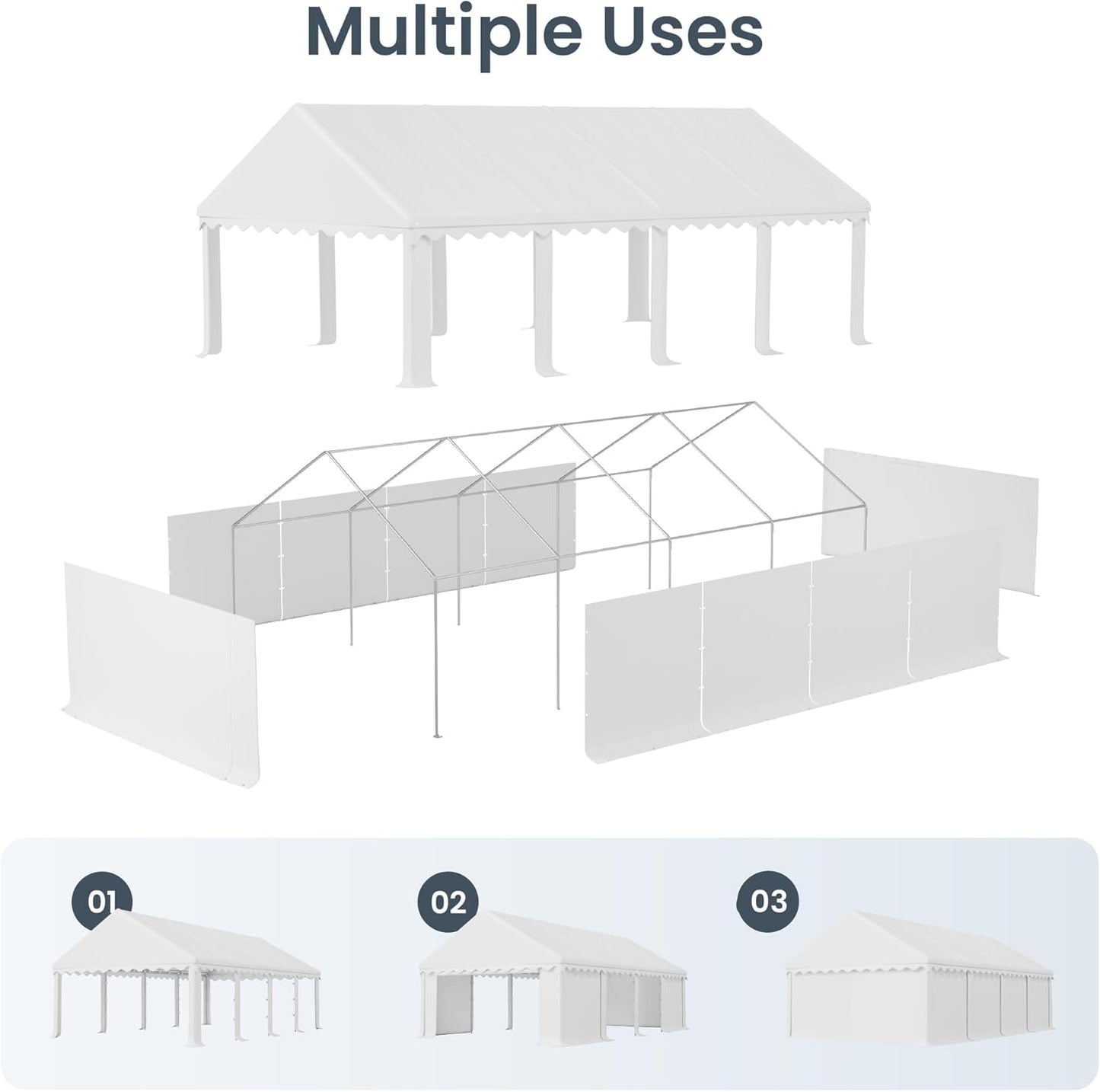 Multiple Uses

01

02

03