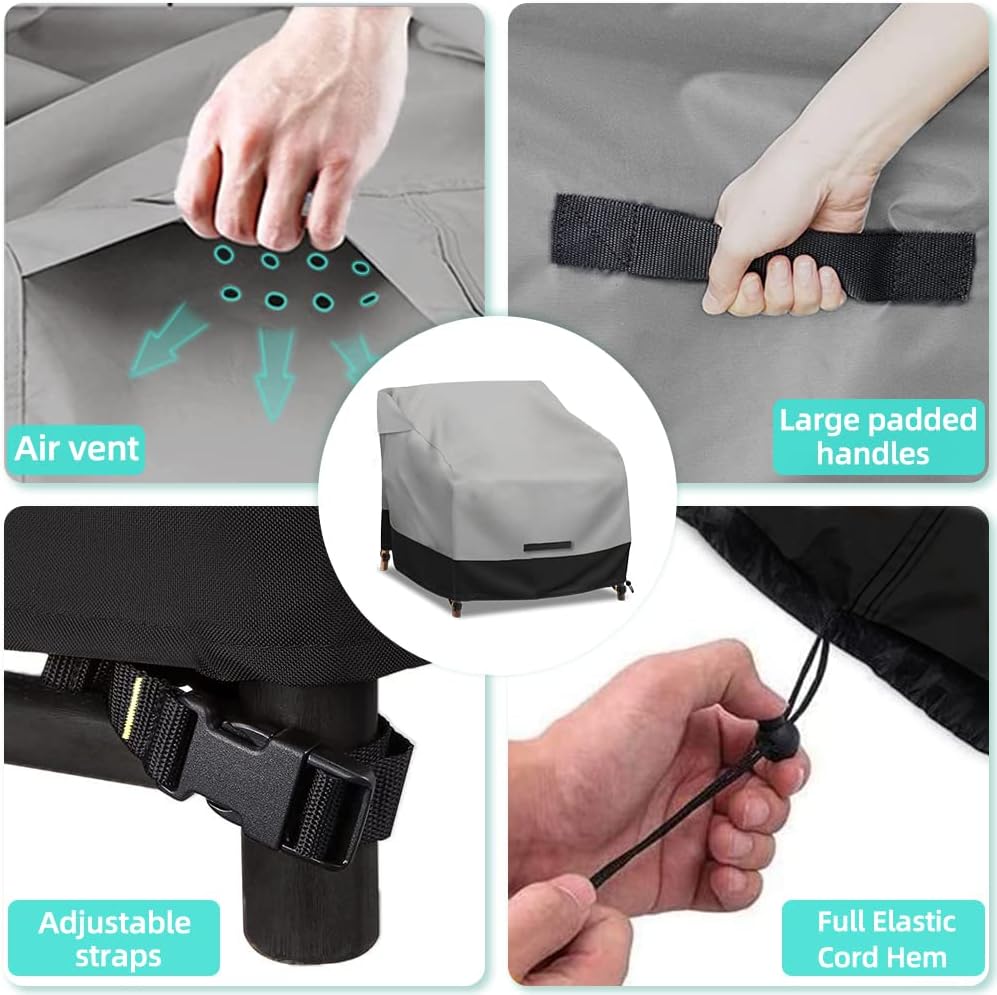 Air vent

Large padded handles

Adjustable straps

Full Elastic Cord Hem