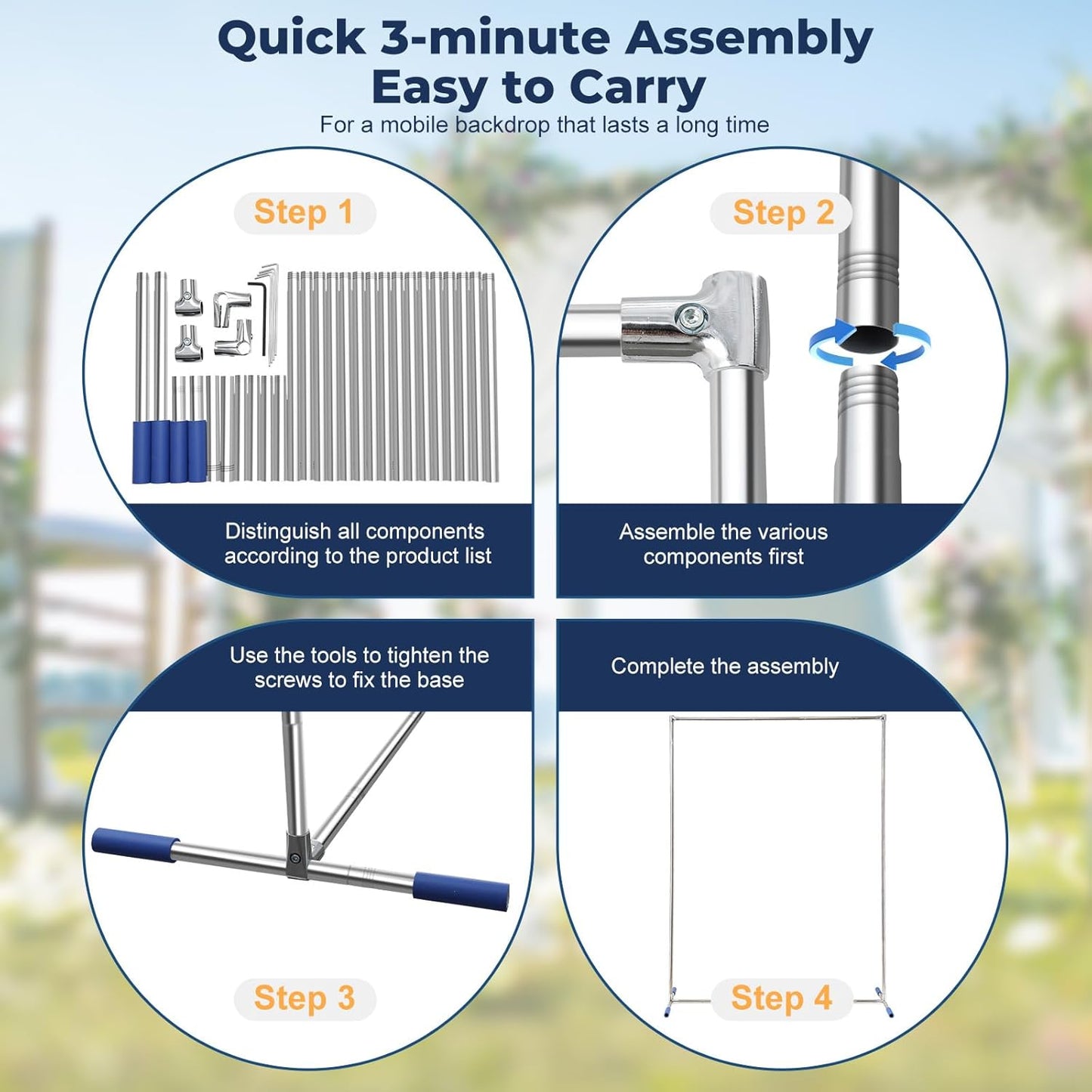 Quick 3-minute Assembly
Easy to Carry

For a mobile backdrop that lasts a long time

Step 1

Distinguish all components according to the product list

Step 2

Assemble the various components first

Use the tools to tighten the screws to fix the base

Step 3

Complete the assembly

Step 4