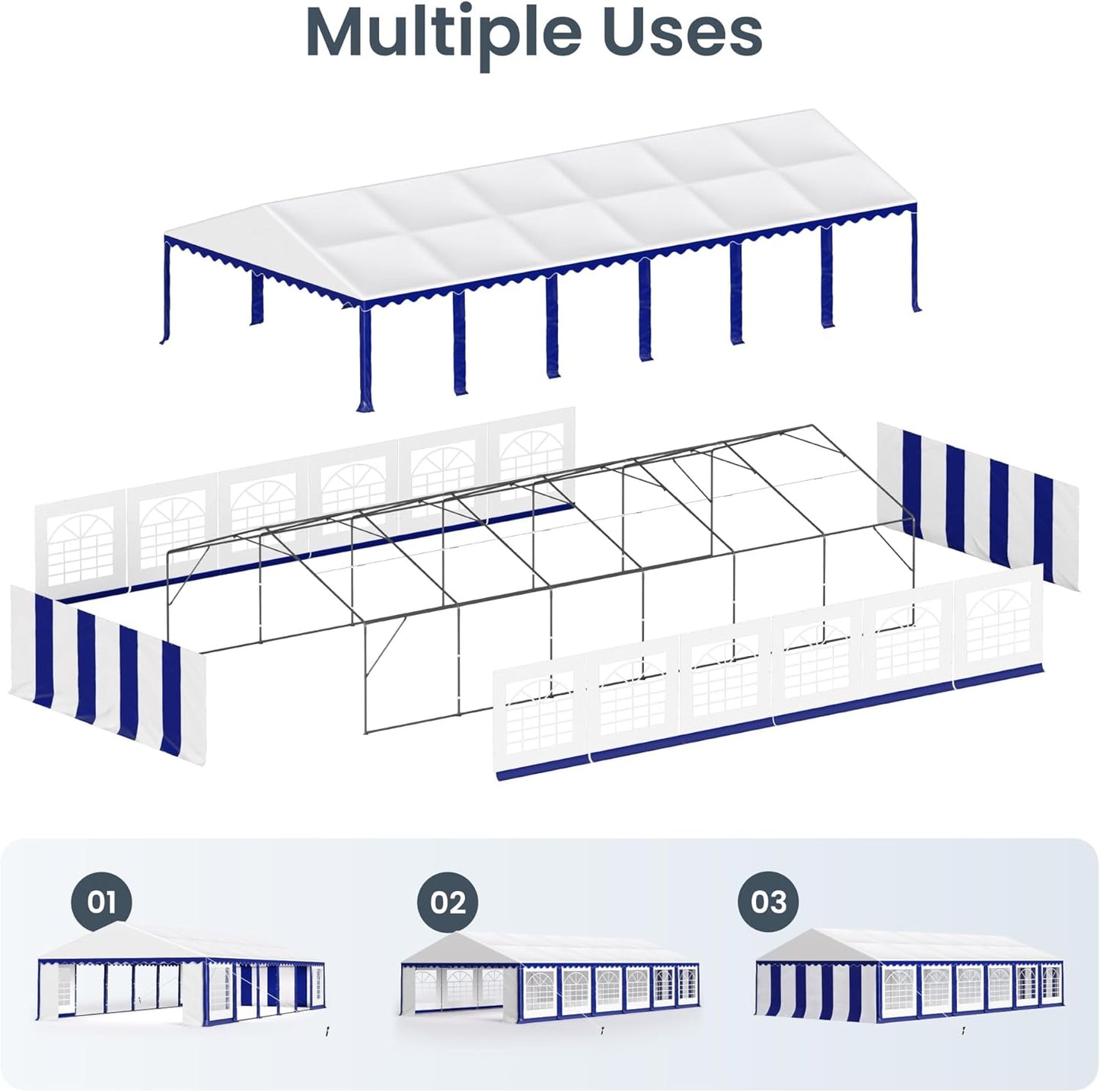 Multiple Uses

01

02

03