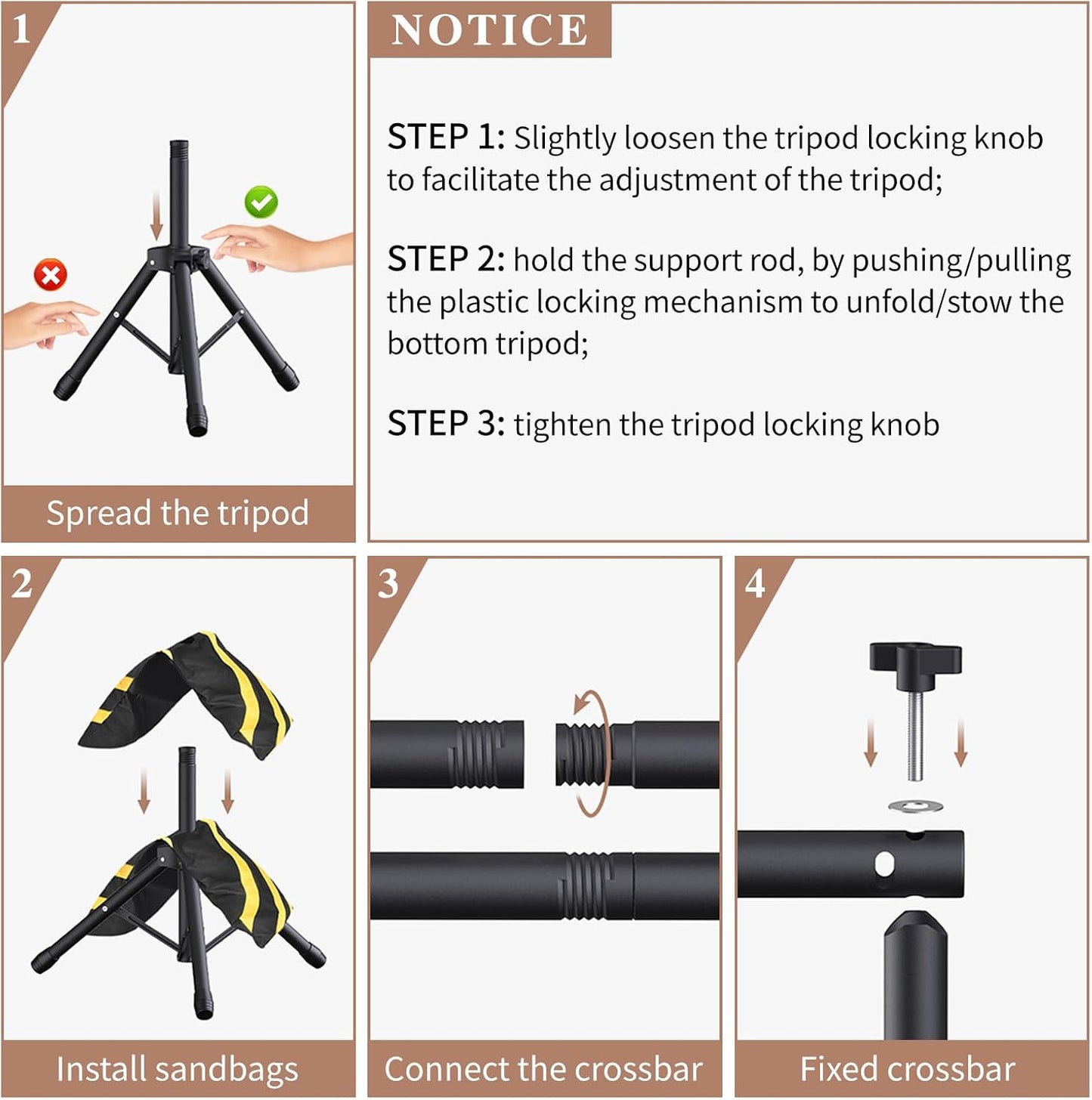 1

Spread the tripod

NOTICE

STEP 1: Slightly loosen the tripod locking knob to facilitate the adjustment of the tripod;

STEP 2: hold the support rod, by pushing/pulling the plastic locking mechanism to unfold/stow the bottom tripod;

STEP 3: tighten the tripod locking knob

2

Install sandbags

3

Connect the crossbar

4

Fixed crossbar