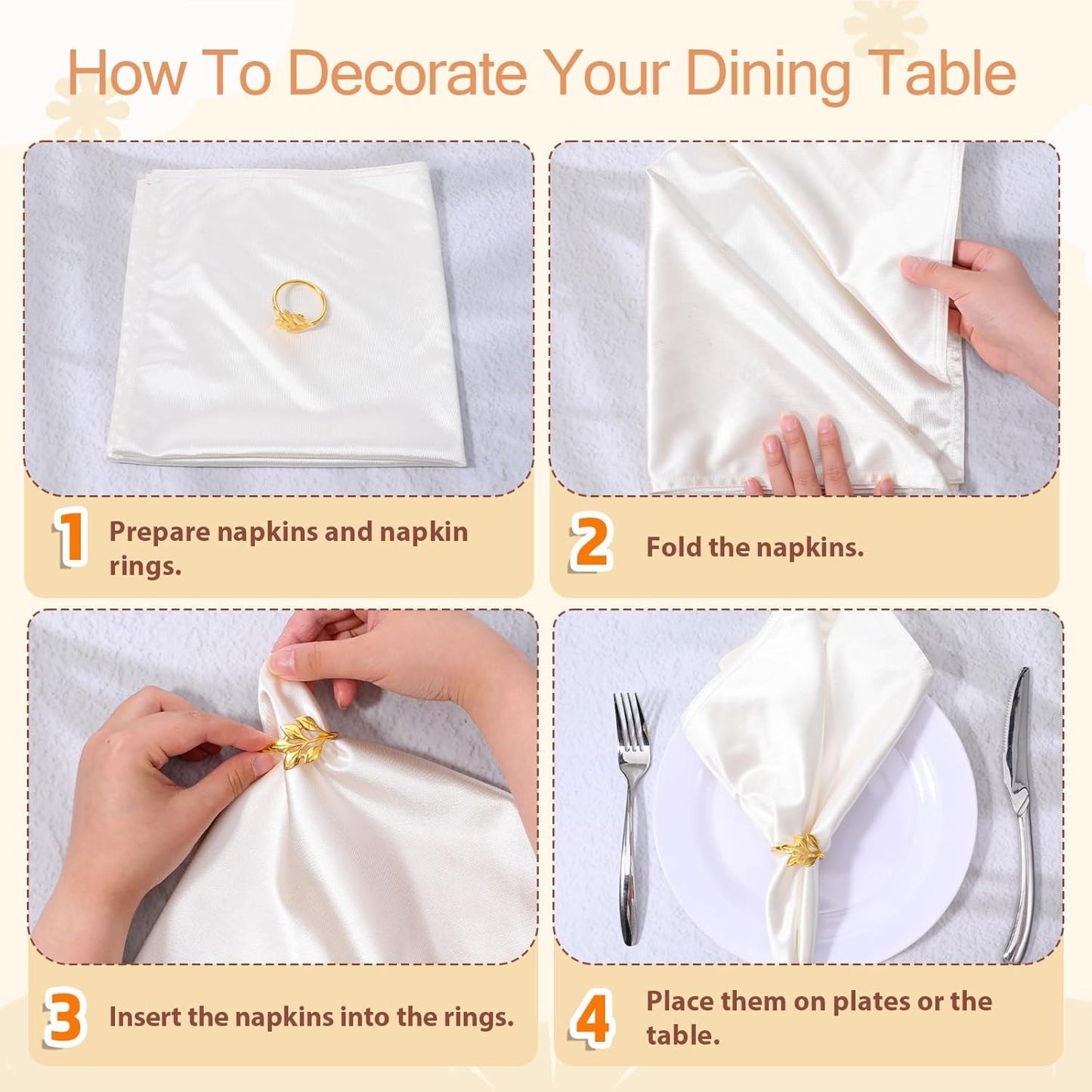 How To Decorate Your Dining Table

1 Prepare napkins and napkin rings.

2 Fold the napkins.

3 Insert the napkins into the rings.

4 Place them on plates or the table.