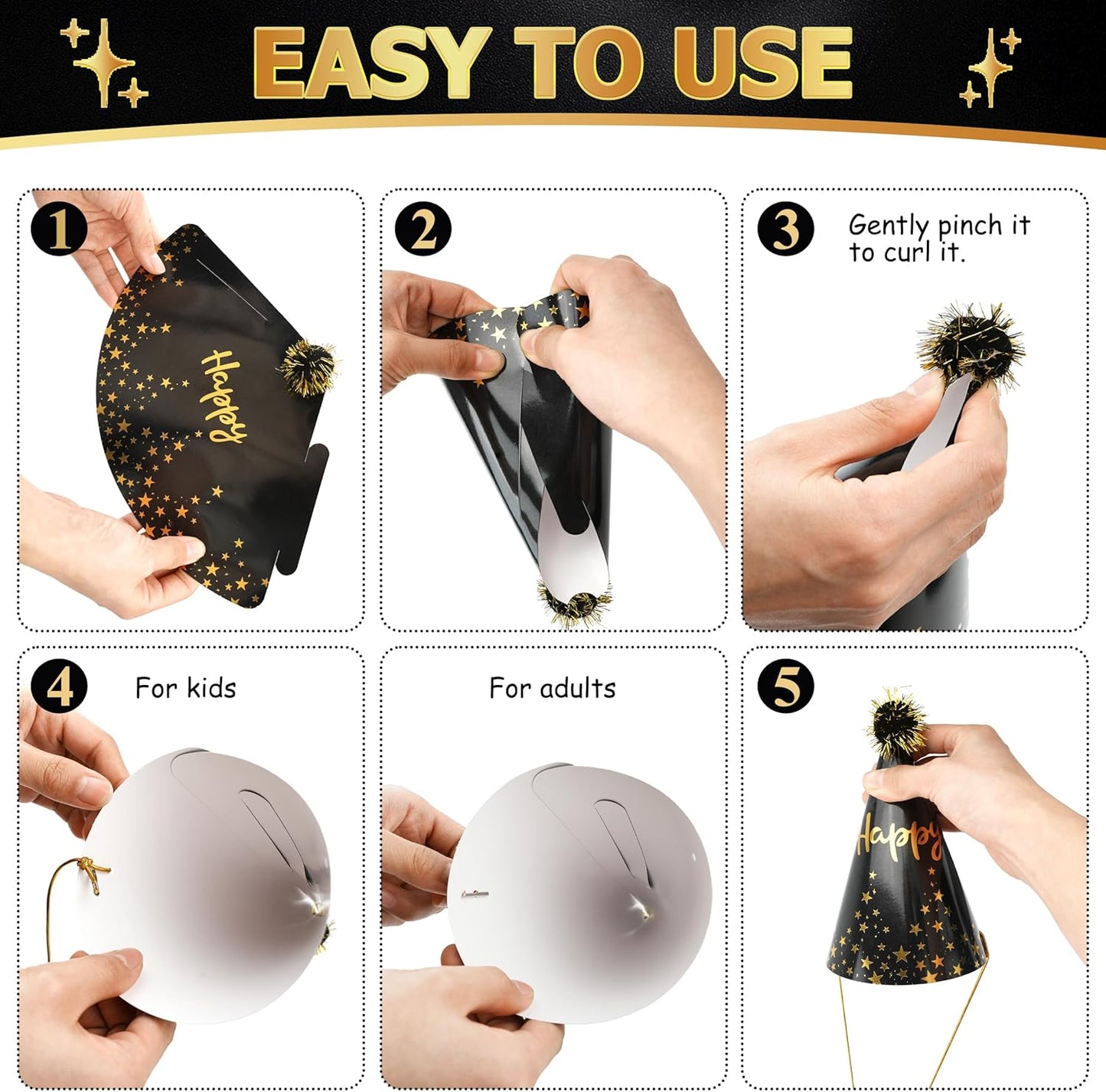 EASY TO USE

1

Happy

2

3 Gently pinch it to curl it.

4 For kids

For adults

5

Happy