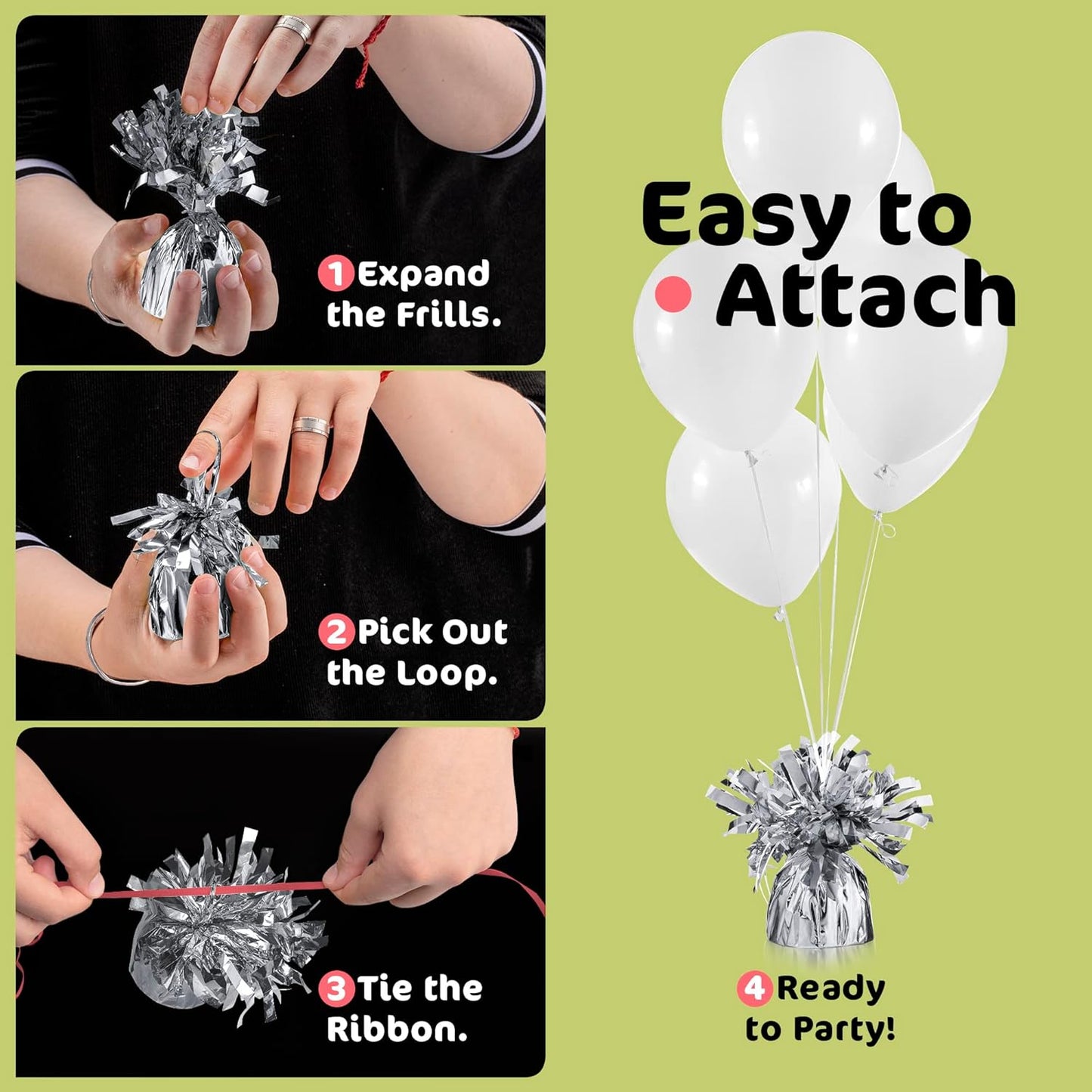 1 Expand the Frills.

2 Pick Out the Loop.

3 Tie the Ribbon.

Easy to Attach

4 Ready to Party!