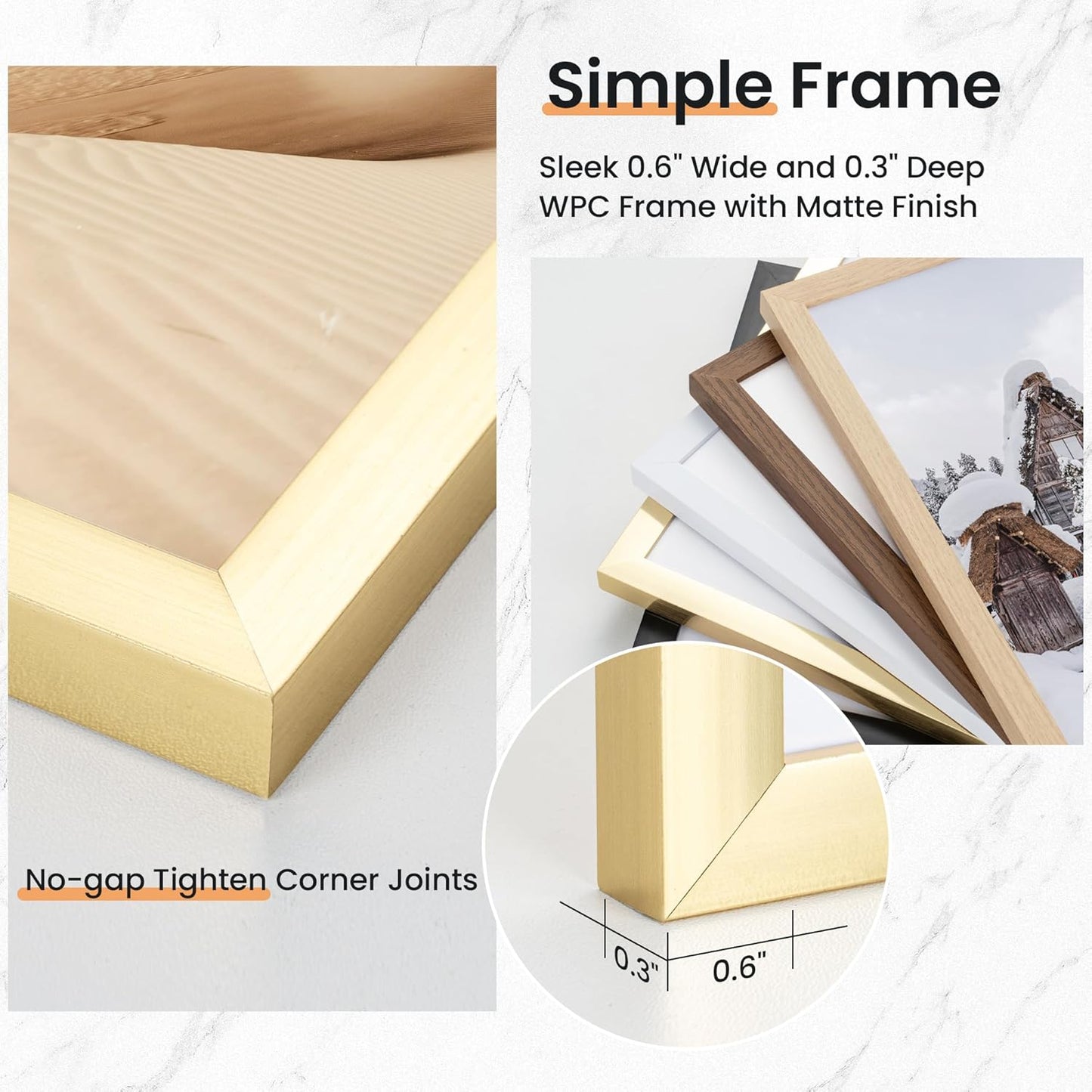 Simple Frame

Sleek 0.6" Wide and 0.3" Deep WPC Frame with Matte Finish

No-gap Tighten Corner Joints

0.3"

0.6"