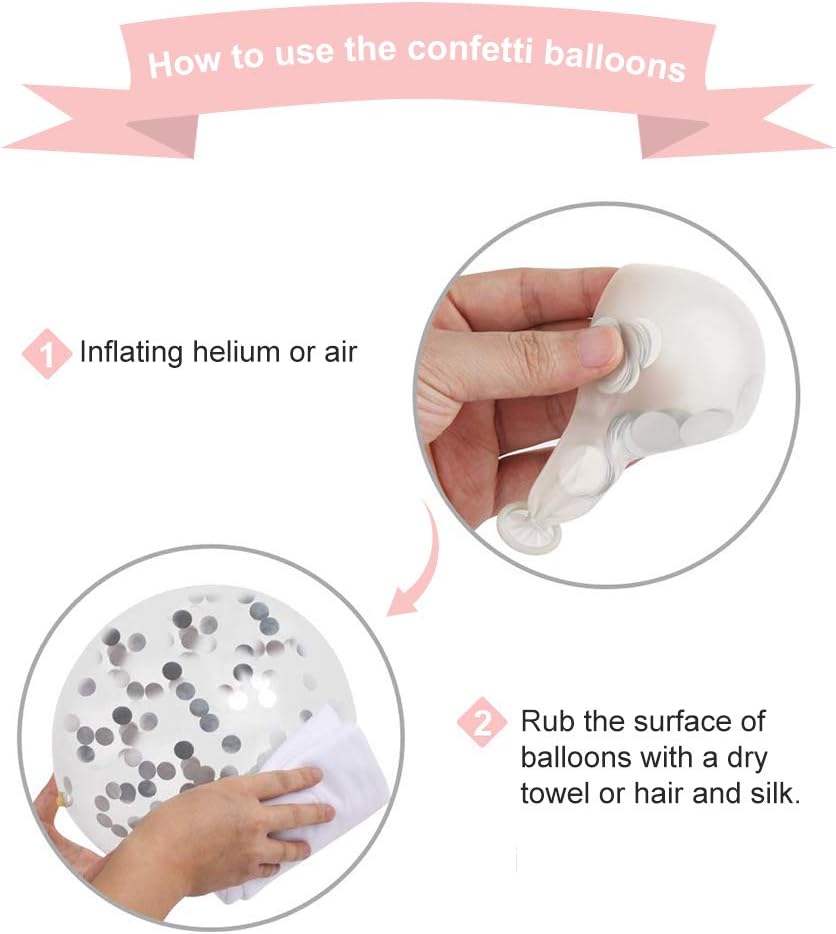 How to use the confetti balloons

1 Inflating helium or air

2 Rub the surface of balloons with a dry towel or hair and silk.