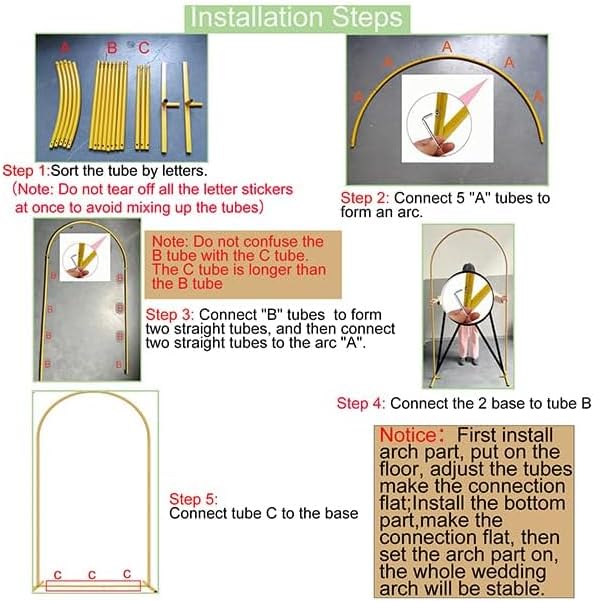 Installation Steps

A B C

Step 1:Sort the tube by letters.
(Note: Do not tear off all the letter stickers at once to avoid mixing up the tubes)

A A A A A

Step 2: Connect 5 "A" tubes to form an arc.

B B B B B B B B

Note: Do not confuse the B tube with the C tube. The C tube is longer than the B tube

Step 3: Connect "B" tubes to form two straight tubes, and then connect two straight tubes to the arc "A".

Step 4: Connect the 2 base to tube B

C C C

Step 5:
Connect tube C to the base

Notice: First install arch part, put on the floor, adjust the tubes make the connection flat;Install the bottom part,make the connection flat, then set the arch part on, the whole wedding arch will be stable.