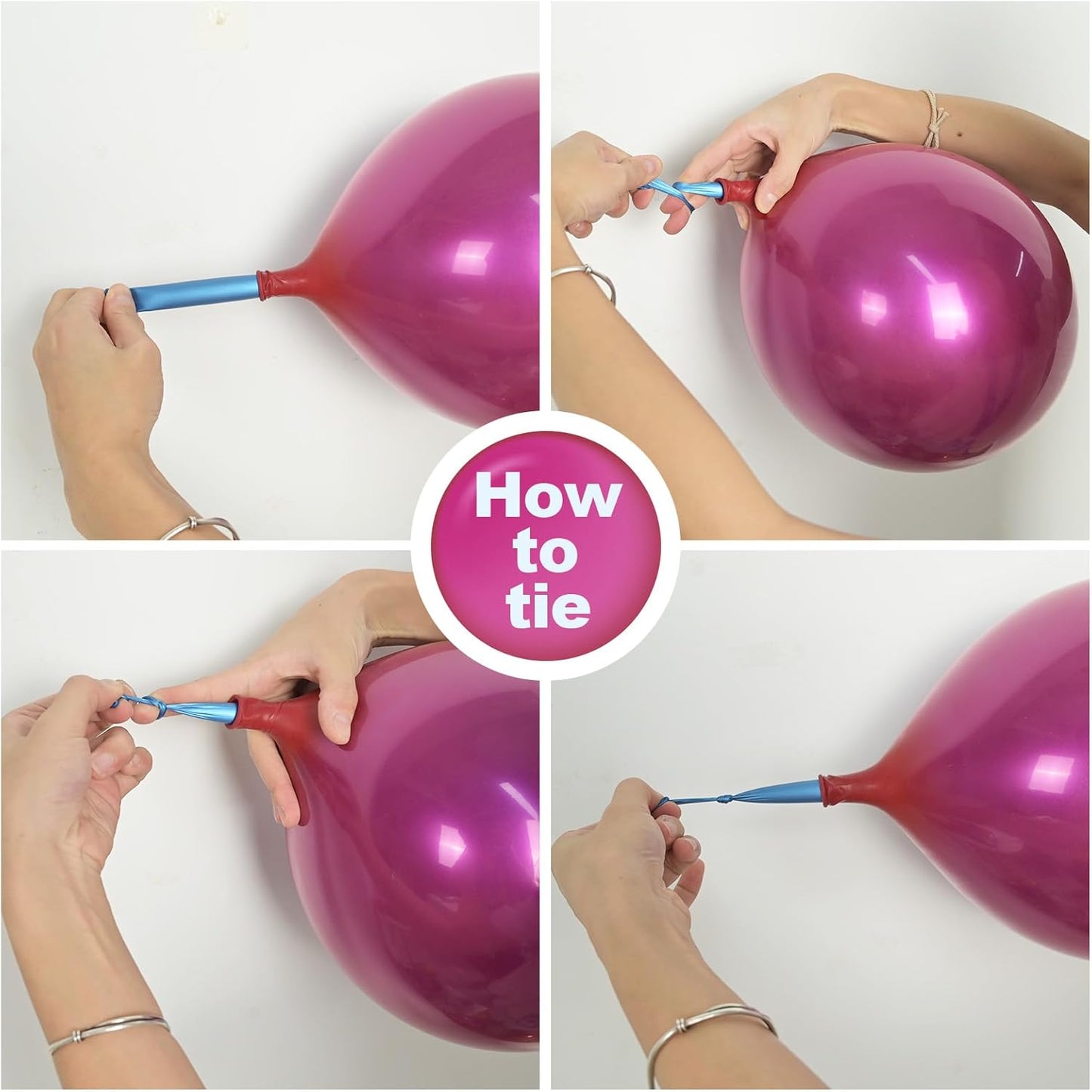 How to tie