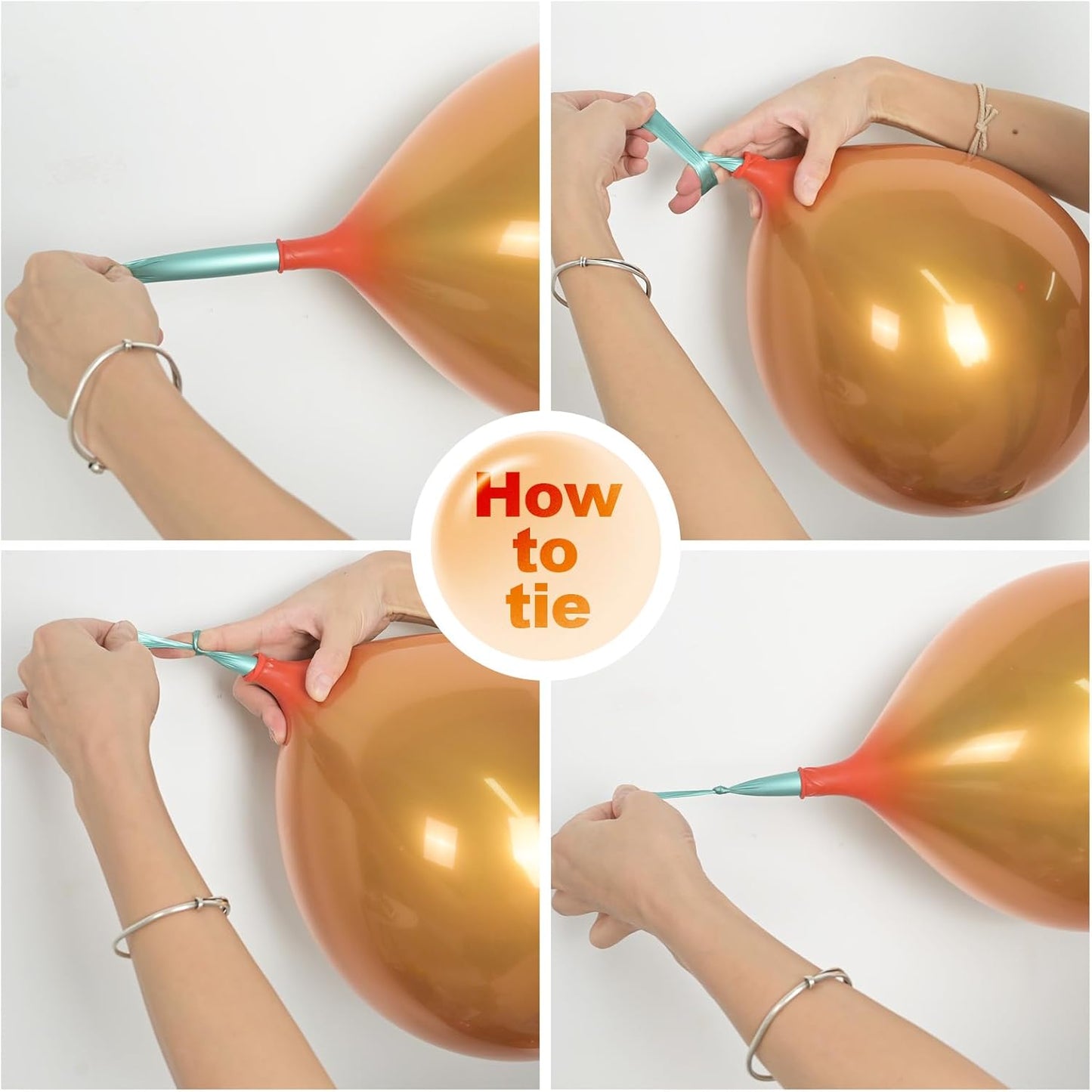 How
to
tie