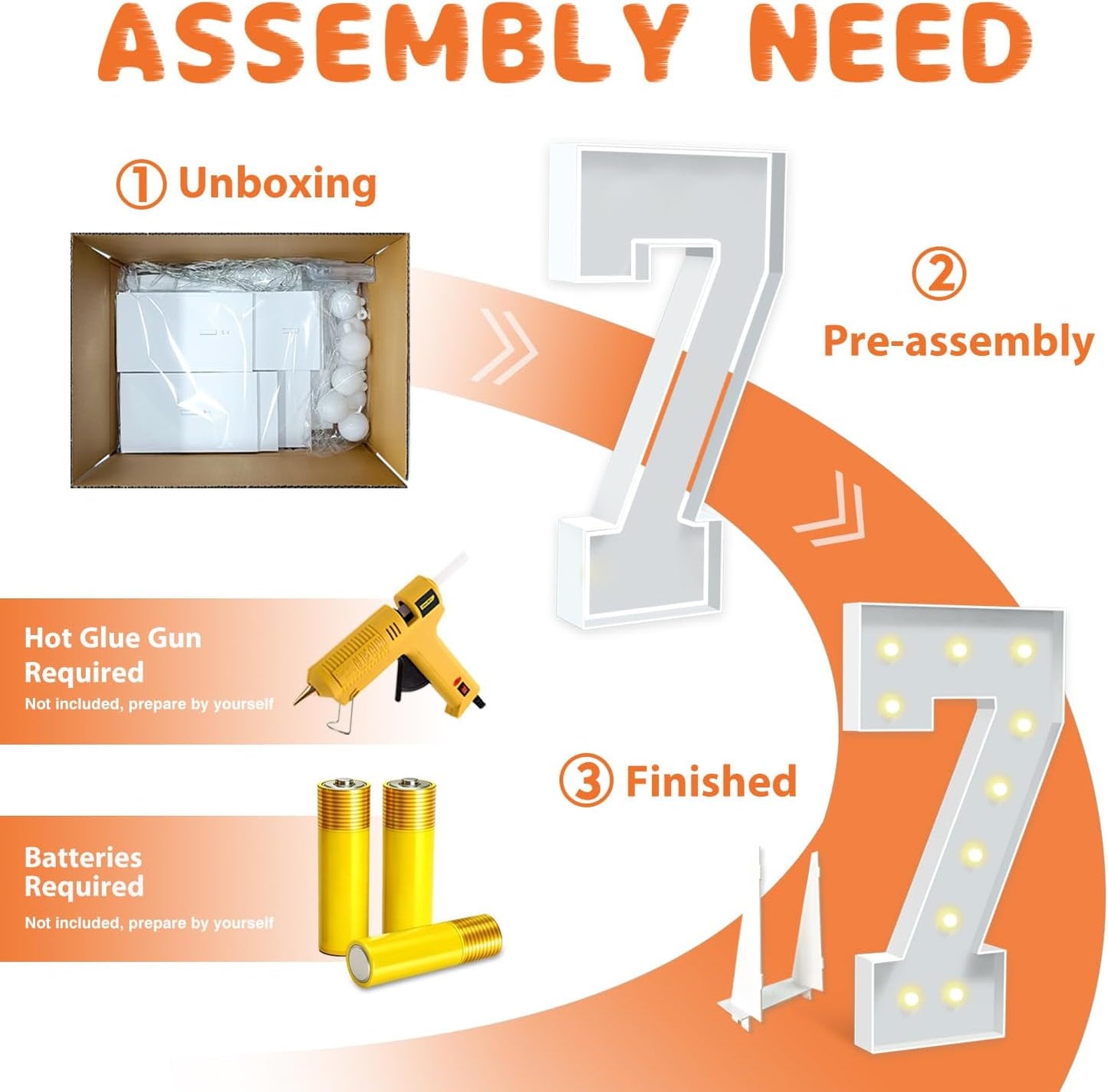 ASSEMBLY NEED

① Unboxing

② Pre-assembly

Hot Glue Gun Required
Not included, prepare by yourself

③ Finished

Batteries Required
Not included, prepare by yourself