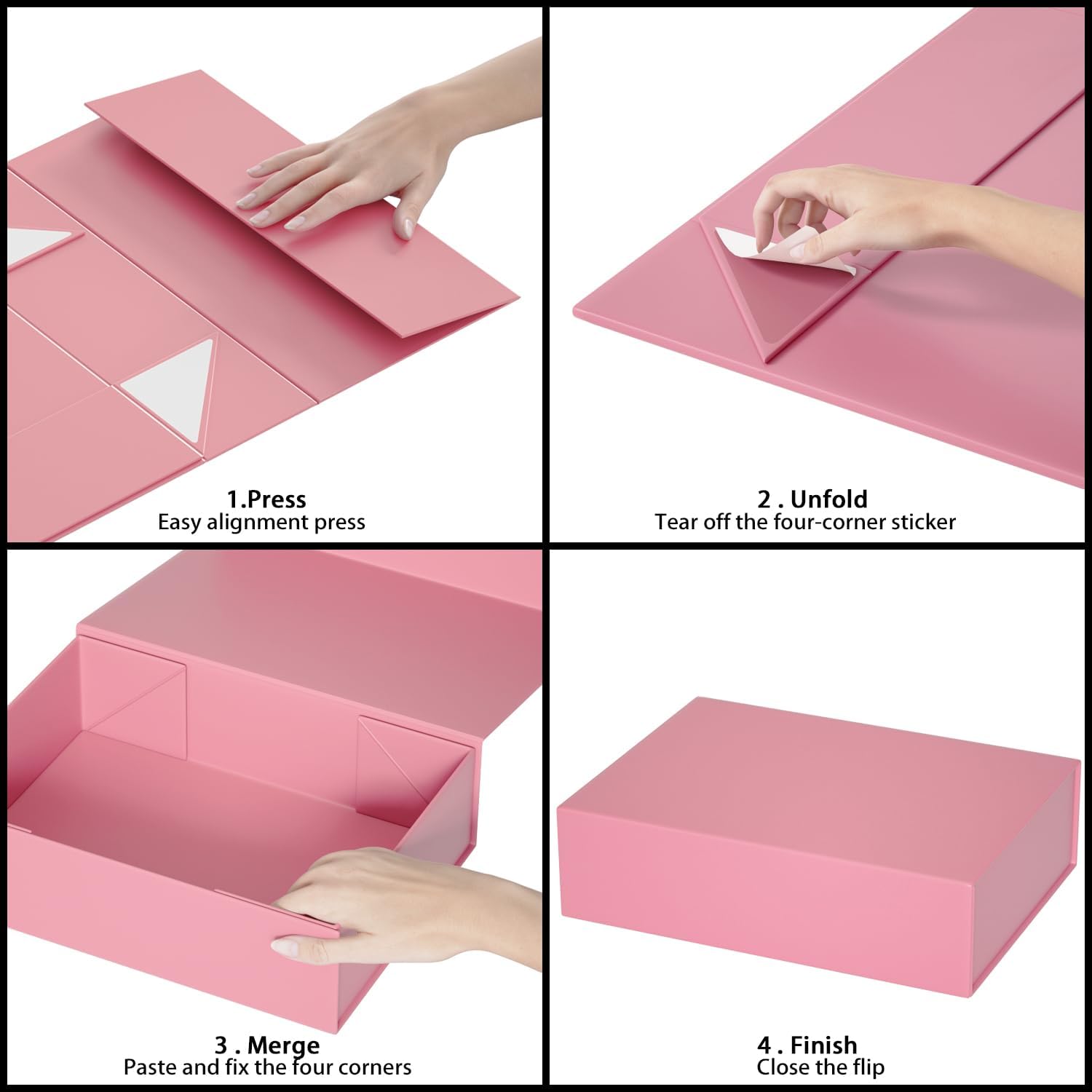 1.Press
Easy alignment press

2 . Unfold
Tear off the four-corner sticker

3 . Merge
Paste and fix the four corners

4 . Finish
Close the flip