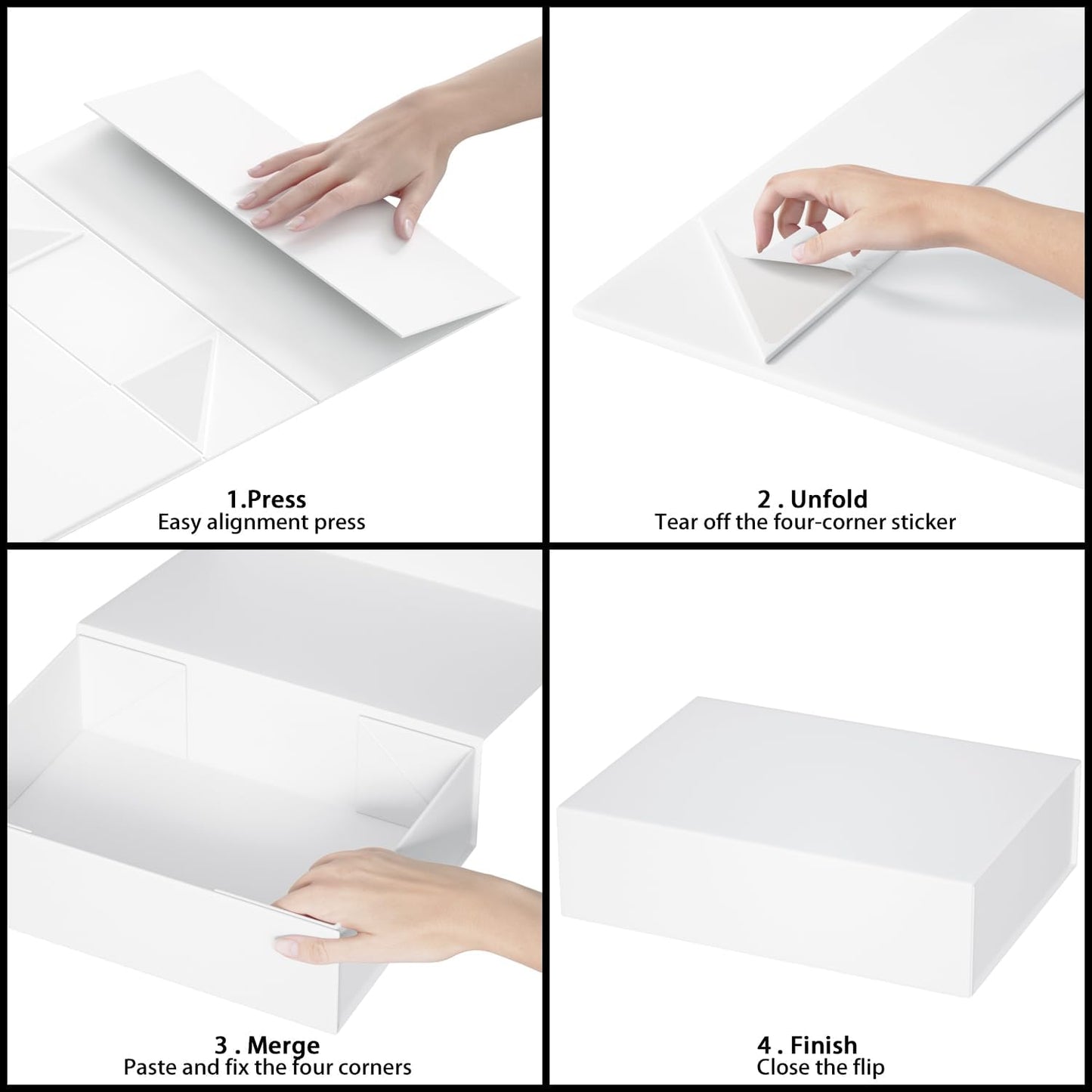 1.Press
Easy alignment press

2 . Unfold
Tear off the four-corner sticker

3 . Merge
Paste and fix the four corners

4 . Finish
Close the flip