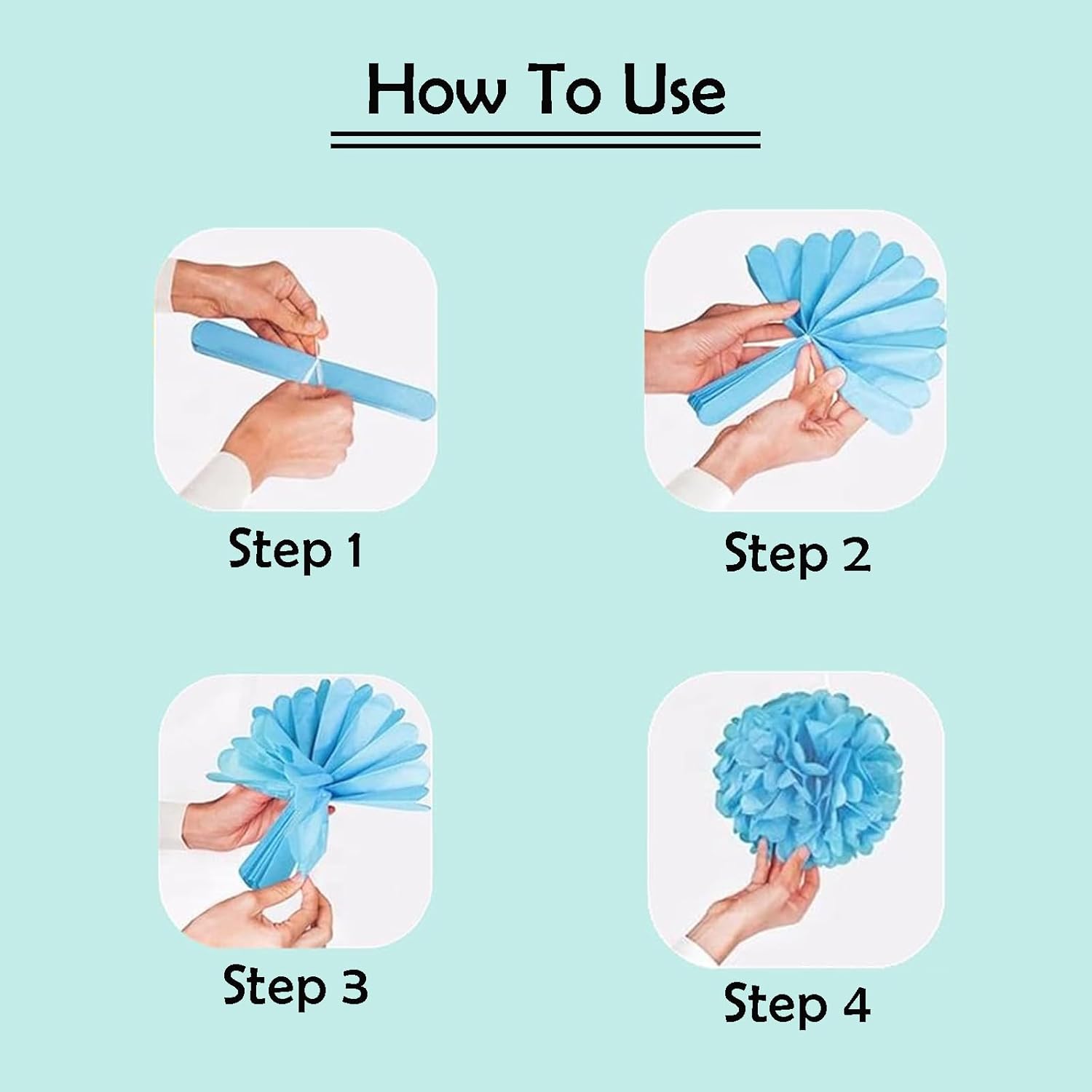 How To Use

Step 1

Step 2

Step 3

Step 4