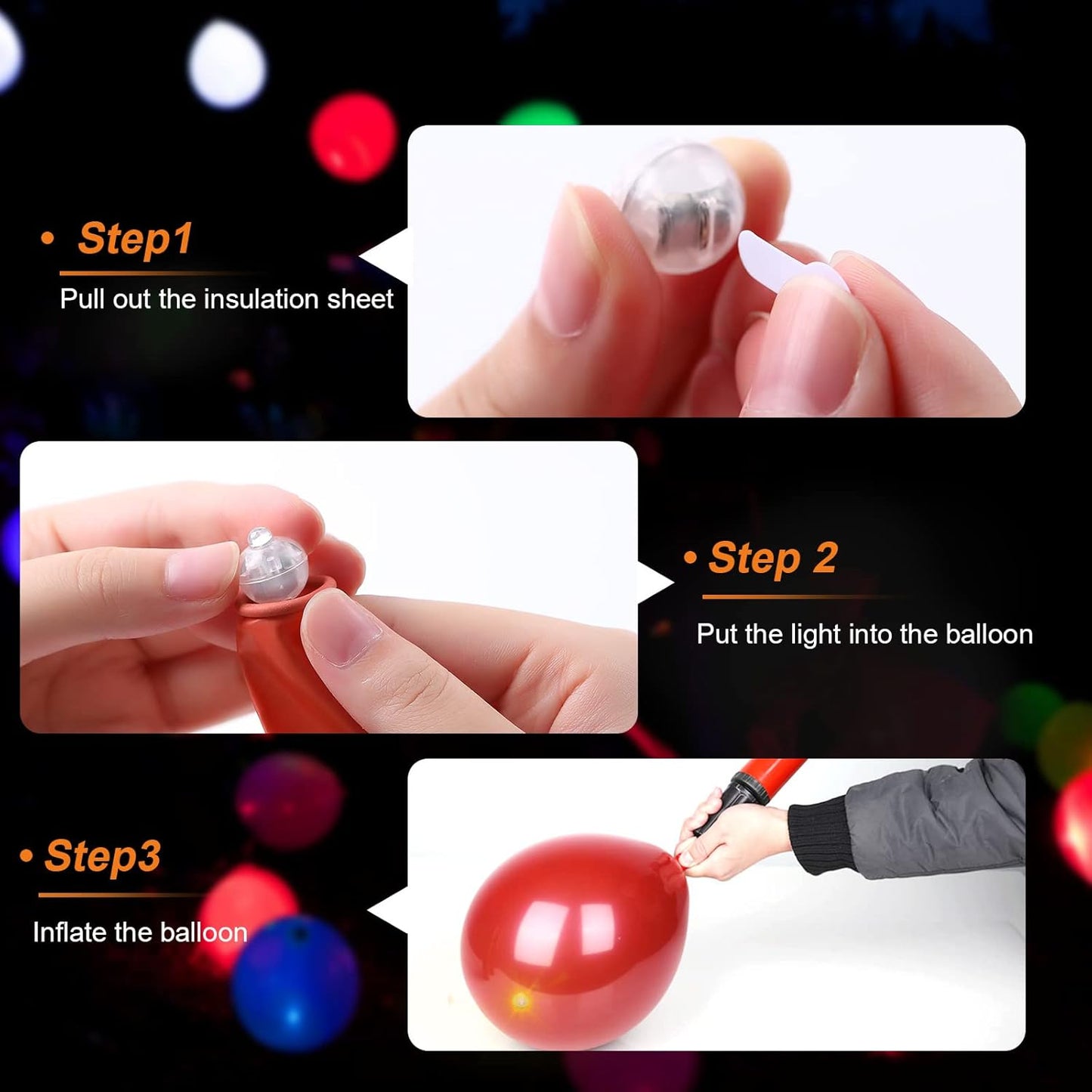 • Step1

Pull out the insulation sheet

• Step 2

Put the light into the balloon

• Step3

Inflate the balloon