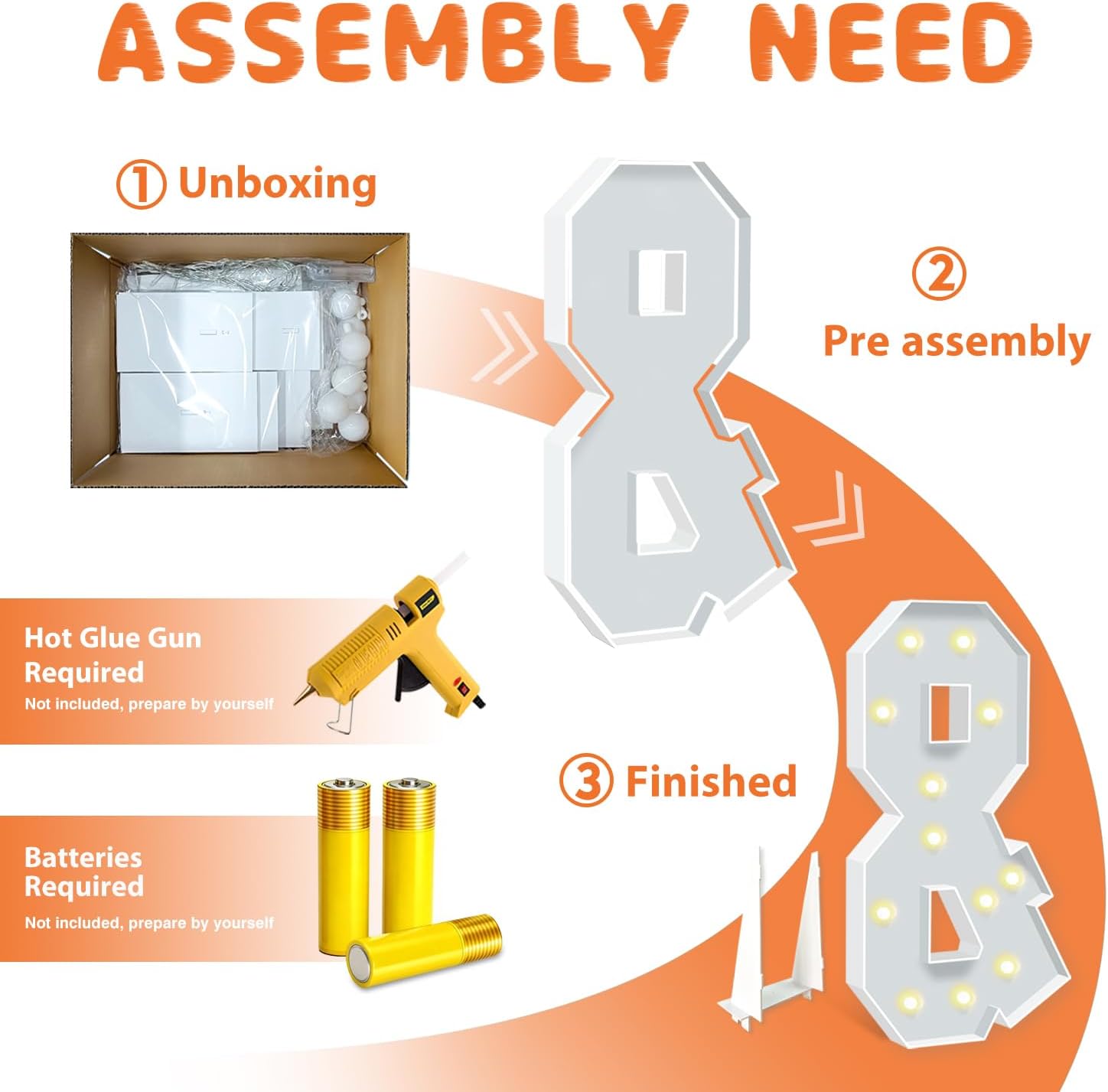 ASSEMBLY NEED

① Unboxing

② Pre assembly

Hot Glue Gun Required
Not included, prepare by yourself

③ Finished

Batteries Required
Not included, prepare by yourself