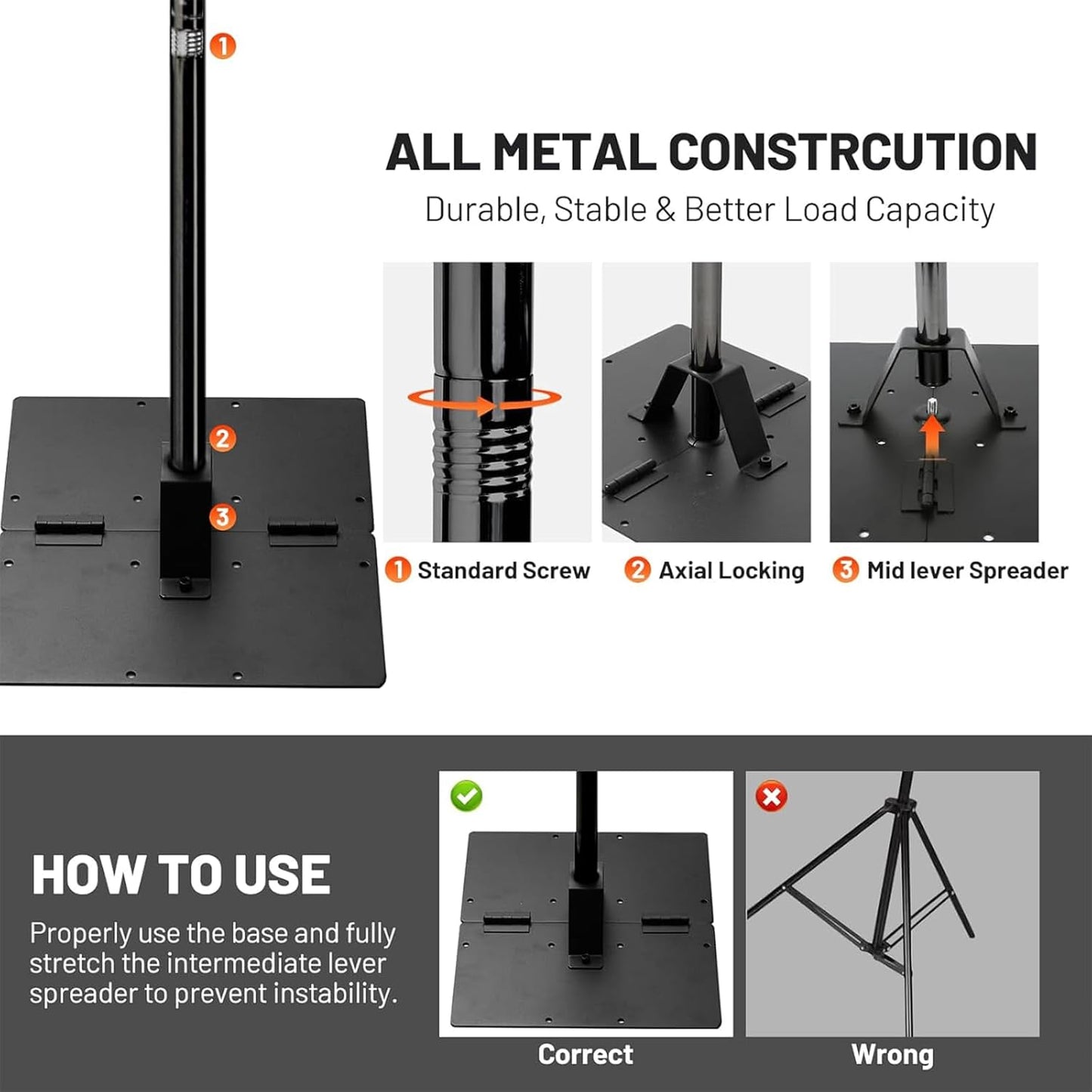 1

2

3

ALL METAL CONSTRCUTION

Durable, Stable & Better Load Capacity

1 Standard Screw

2 Axial Locking

3 Mid lever Spreader

HOW TO USE

Properly use the base and fully stretch the intermediate lever spreader to prevent instability.

Correct

Wrong