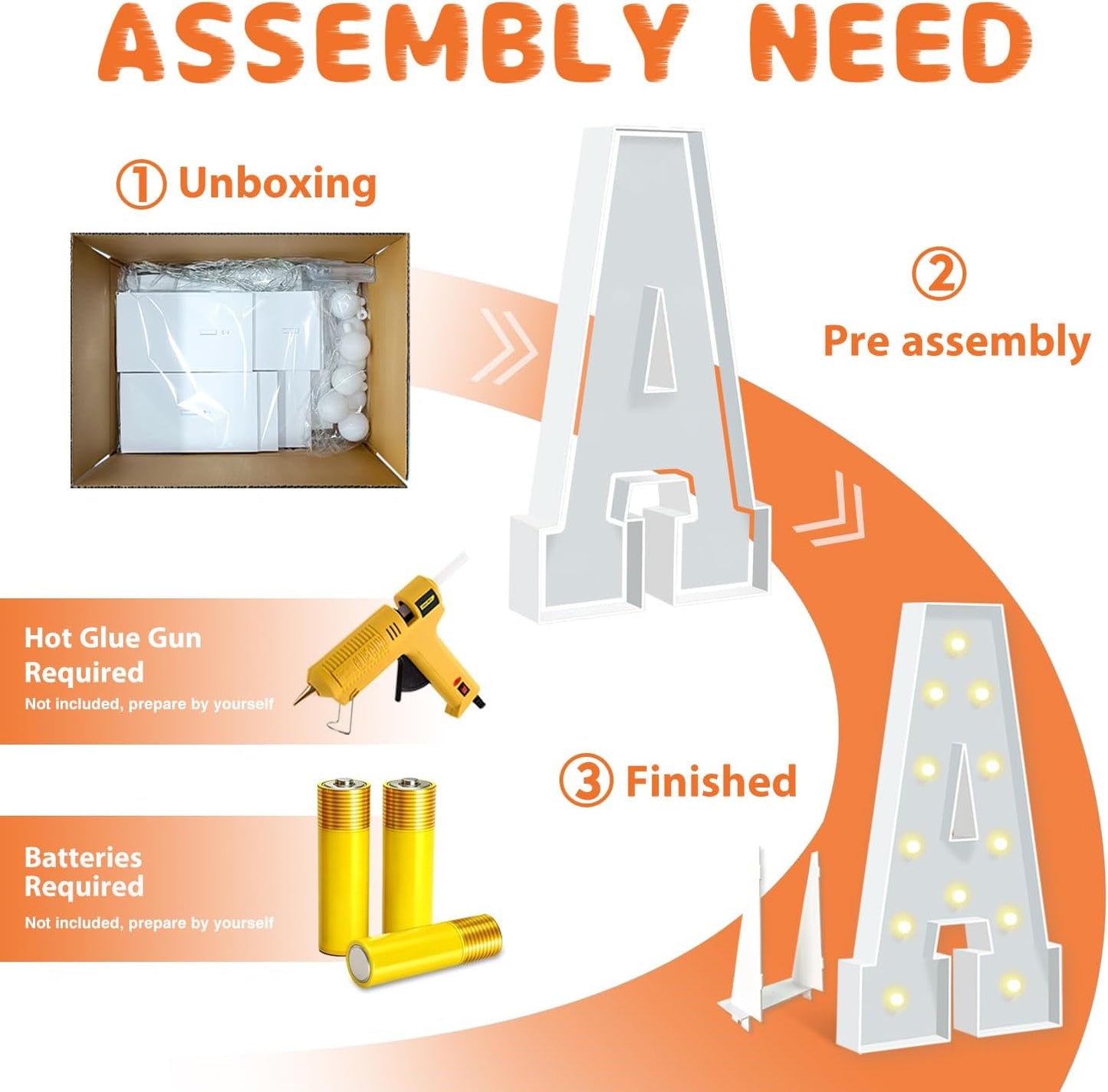 ASSEMBLY NEED

① Unboxing

② Pre assembly

Hot Glue Gun Required
Not included, prepare by yourself

③ Finished

Batteries Required
Not included, prepare by yourself