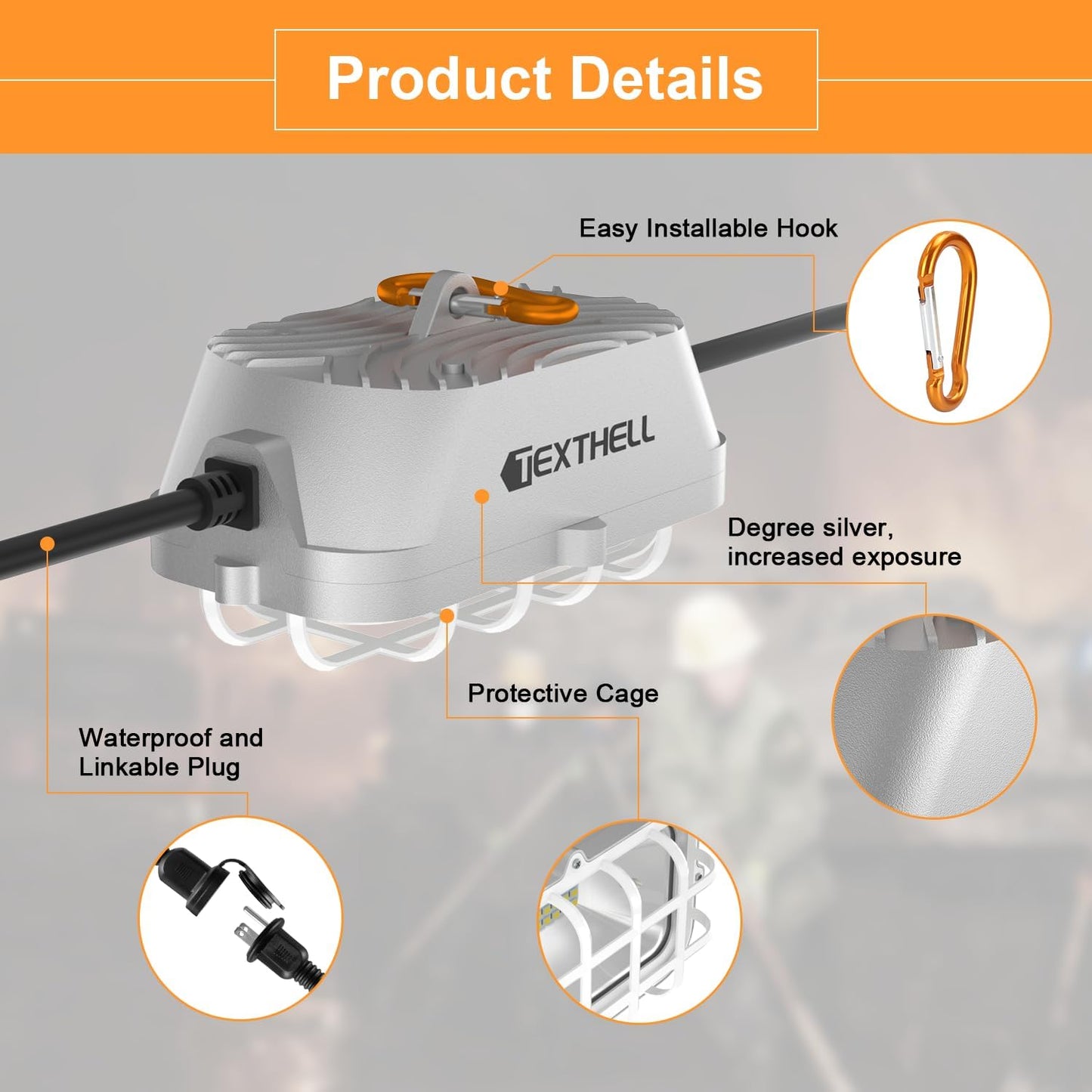 Product Details

Easy Installable Hook

TEXTHELL

Degree silver, increased exposure

Protective Cage

Waterproof and Linkable Plug