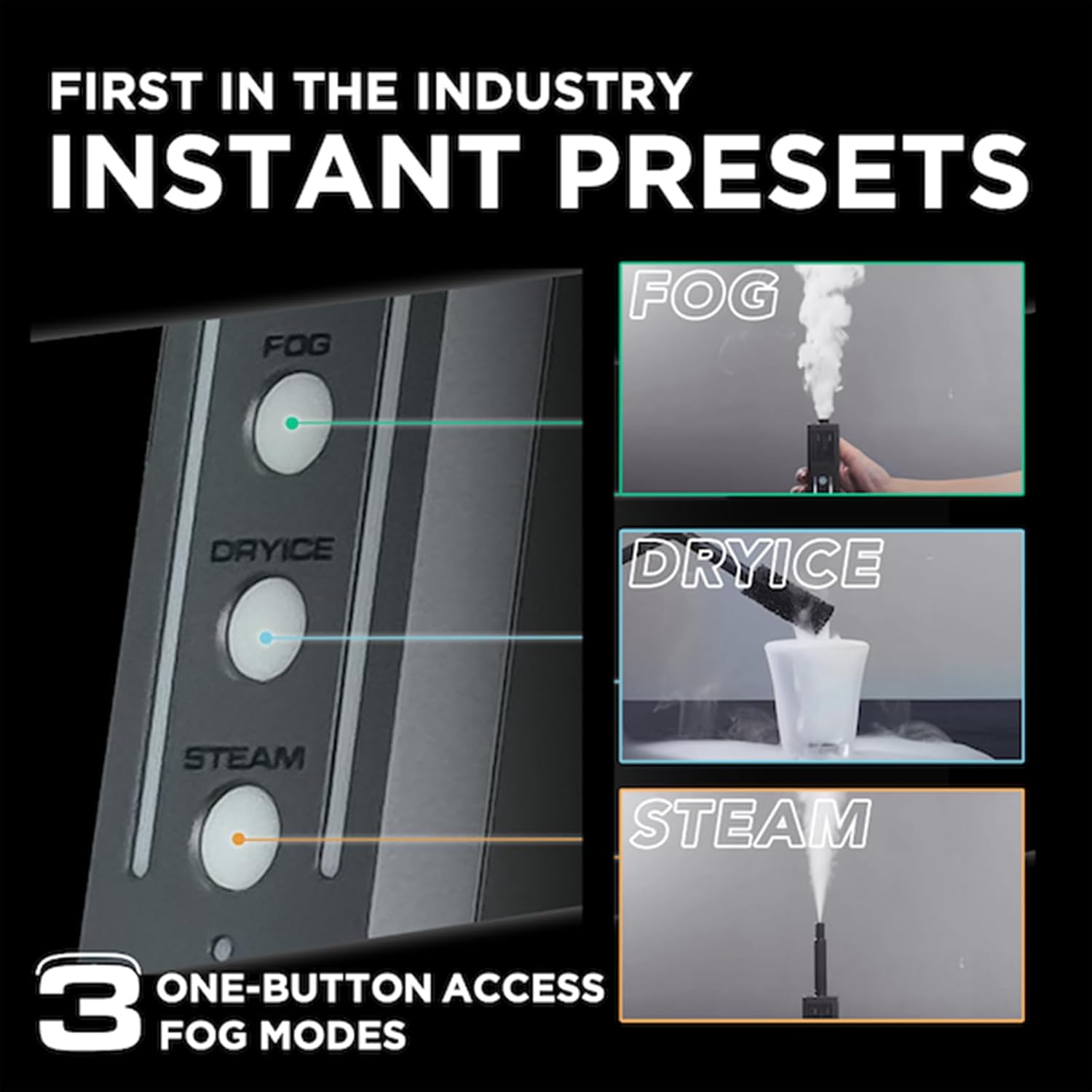 FIRST IN THE INDUSTRY
INSTANT PRESETS

FOG

DRYICE

STEAM

FOG

DRYICE

STEAM

3 ONE-BUTTON ACCESS FOG MODES