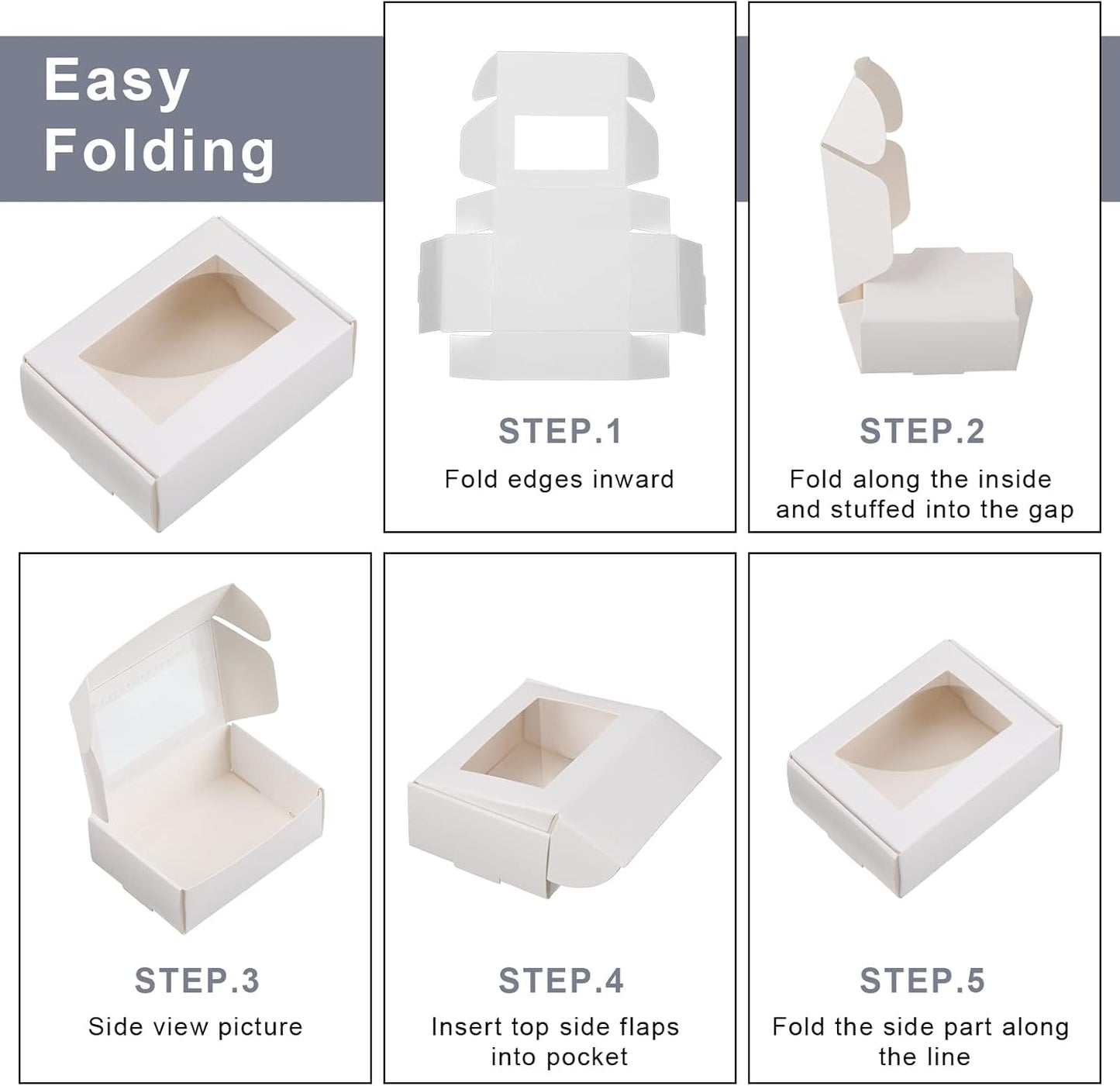 Easy Folding

STEP.1
Fold edges inward

STEP.2
Fold along the inside and stuffed into the gap

STEP.3
Side view picture

STEP.4
Insert top side flaps into pocket

STEP.5
Fold the side part along the line