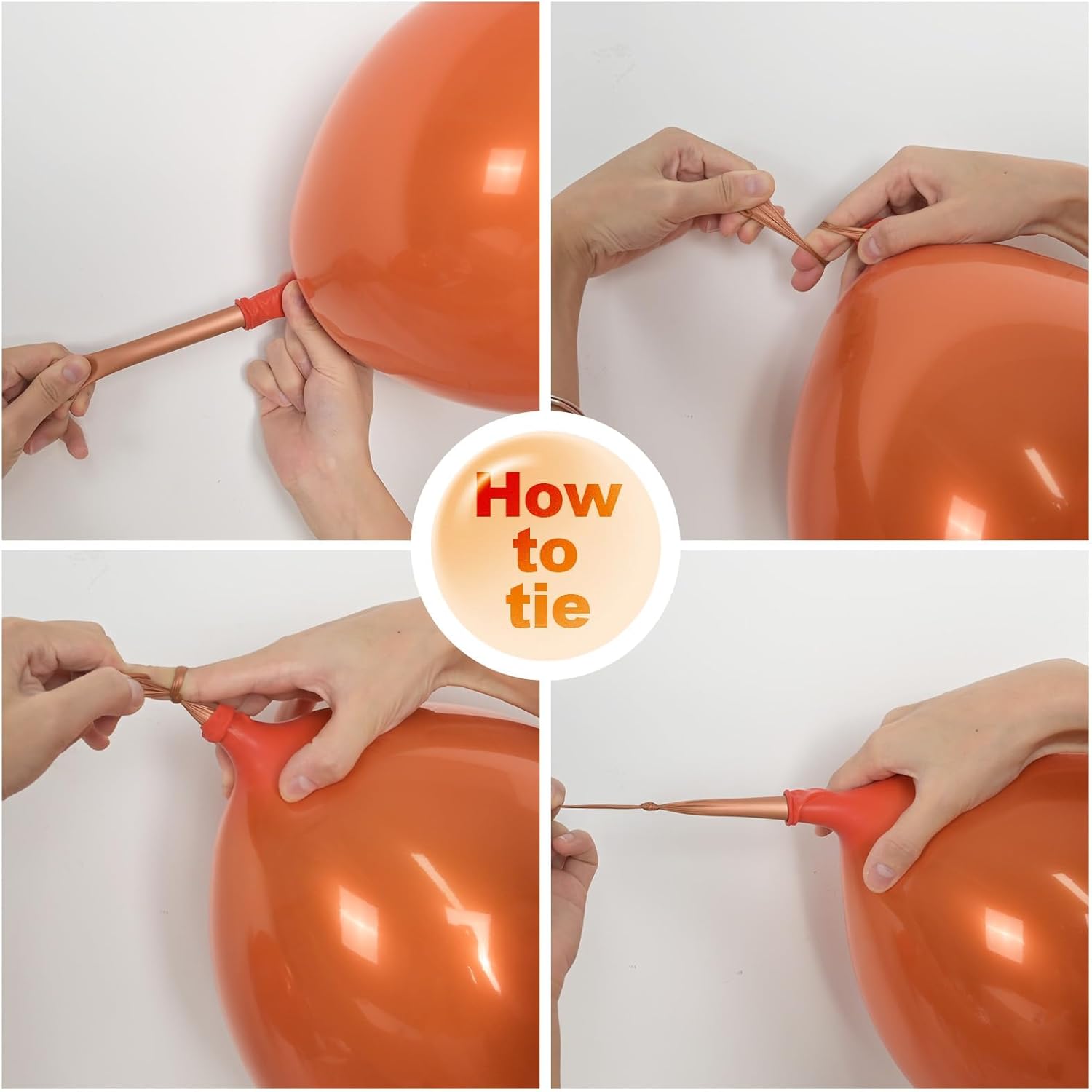 How
to
tie