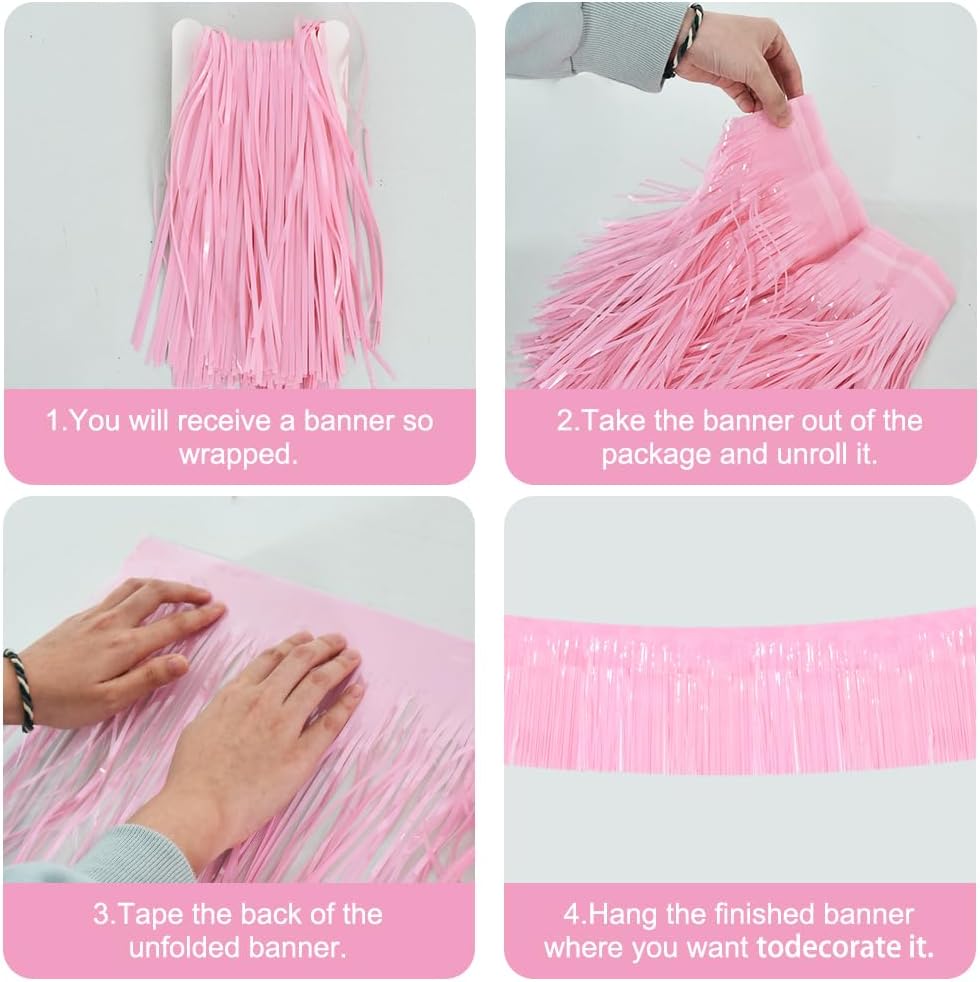 1.You will receive a banner so wrapped.

2.Take the banner out of the package and unroll it.

3.Tape the back of the unfolded banner.

4.Hang the finished banner where you want todecorate it.