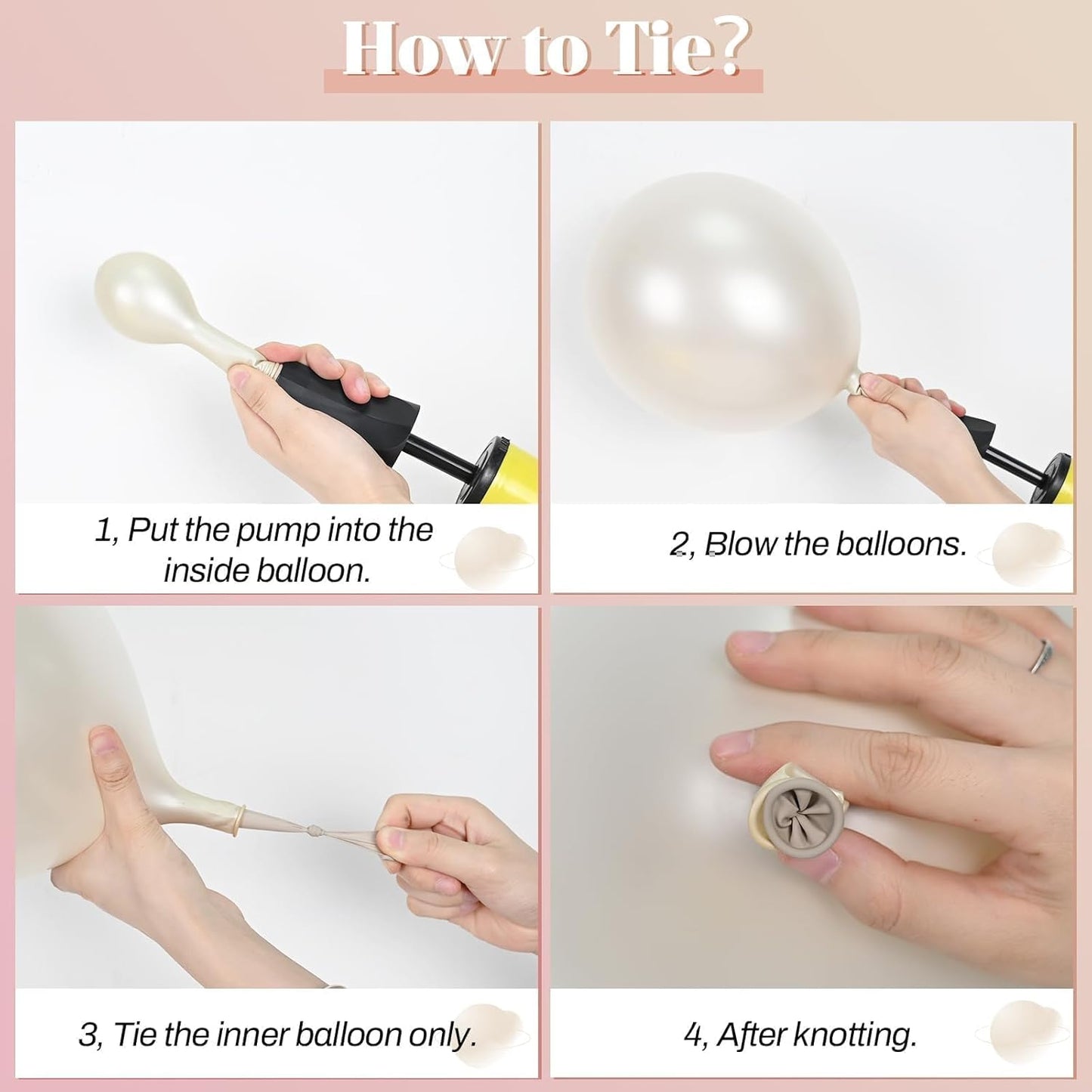 How to Tie?

1, Put the pump into the inside balloon.

2, Blow the balloons.

3, Tie the inner balloon only.

4, After knotting.