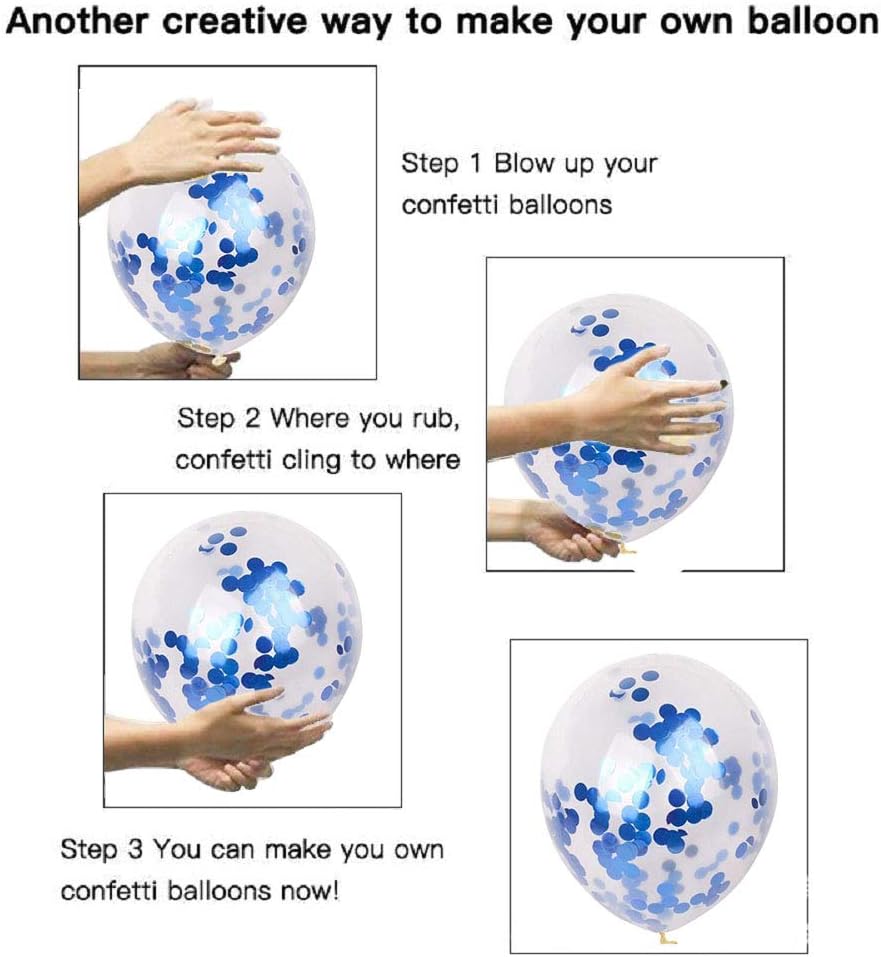 Another creative way to make your own balloon

Step 1 Blow up your confetti balloons

Step 2 Where you rub, confetti cling to where

Step 3 You can make you own confetti balloons now!