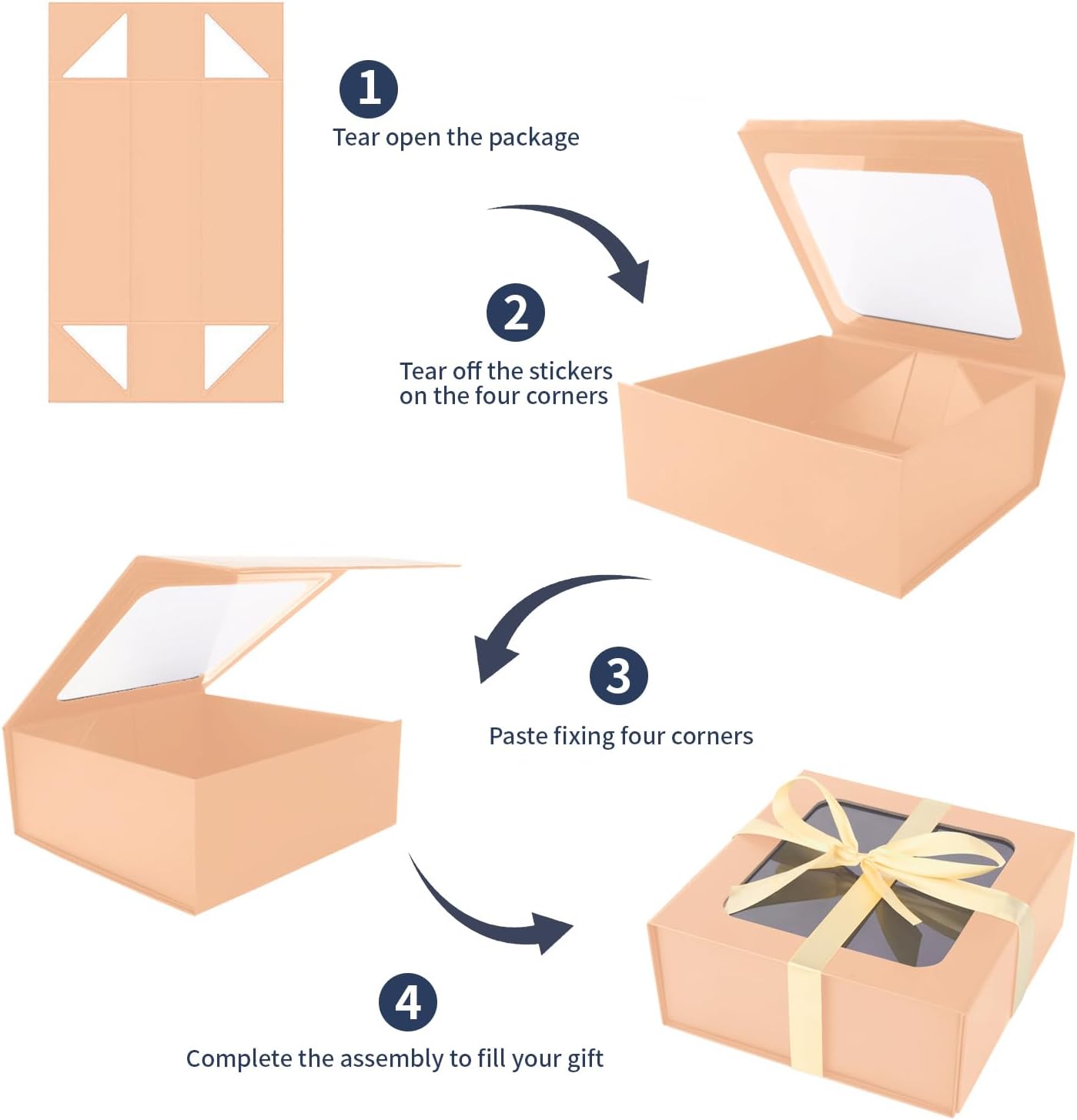 1
Tear open the package

2
Tear off the stickers on the four corners

3
Paste fixing four corners

4
Complete the assembly to fill your gift