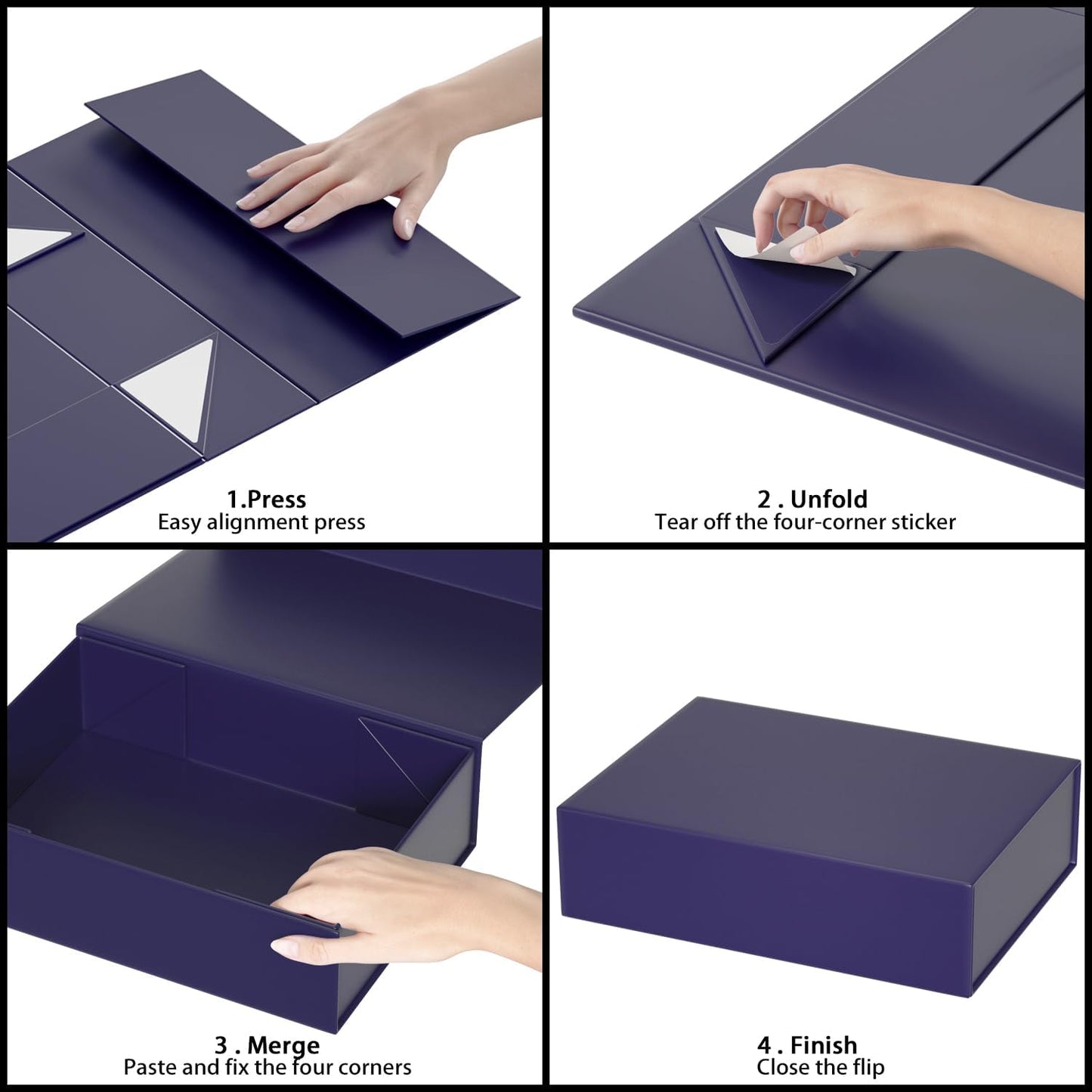 1.Press
Easy alignment press

2 . Unfold
Tear off the four-corner sticker

3 . Merge
Paste and fix the four corners

4 . Finish
Close the flip