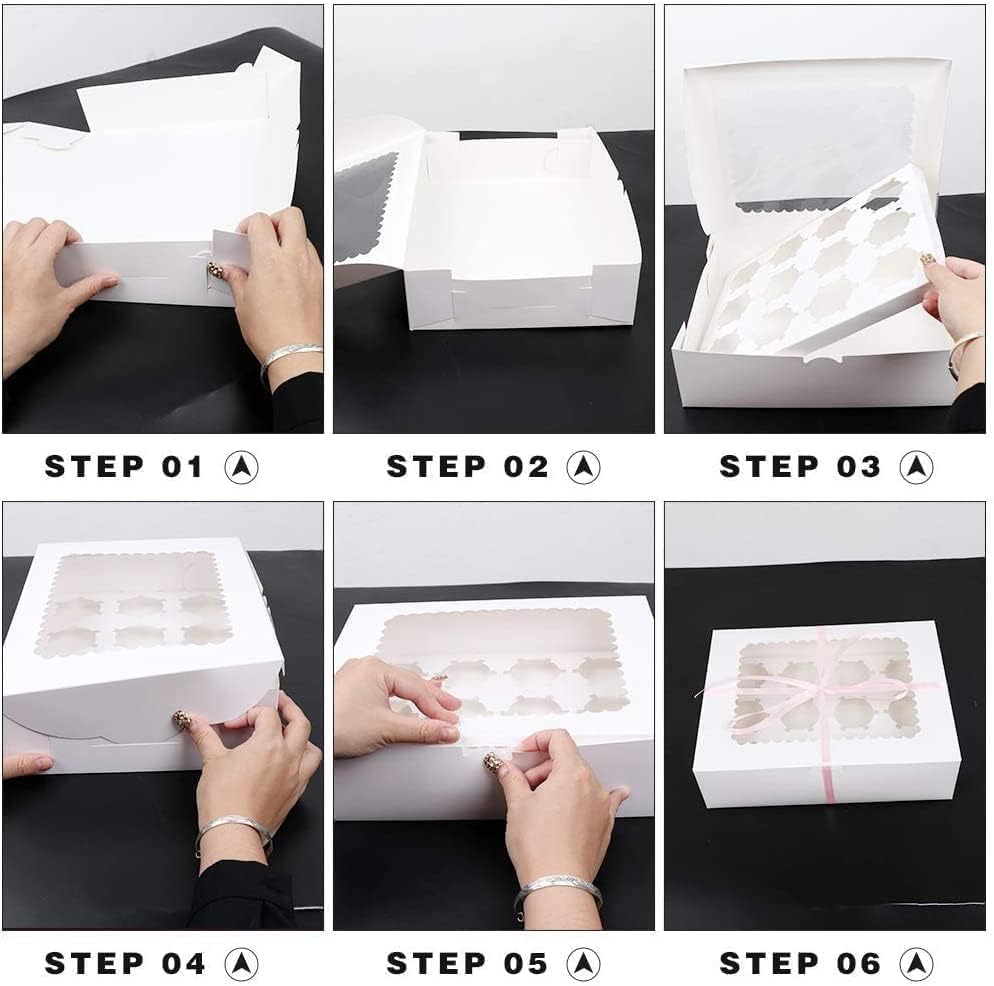 STEP 01

STEP 02

STEP 03

STEP 04

STEP 05

STEP 06