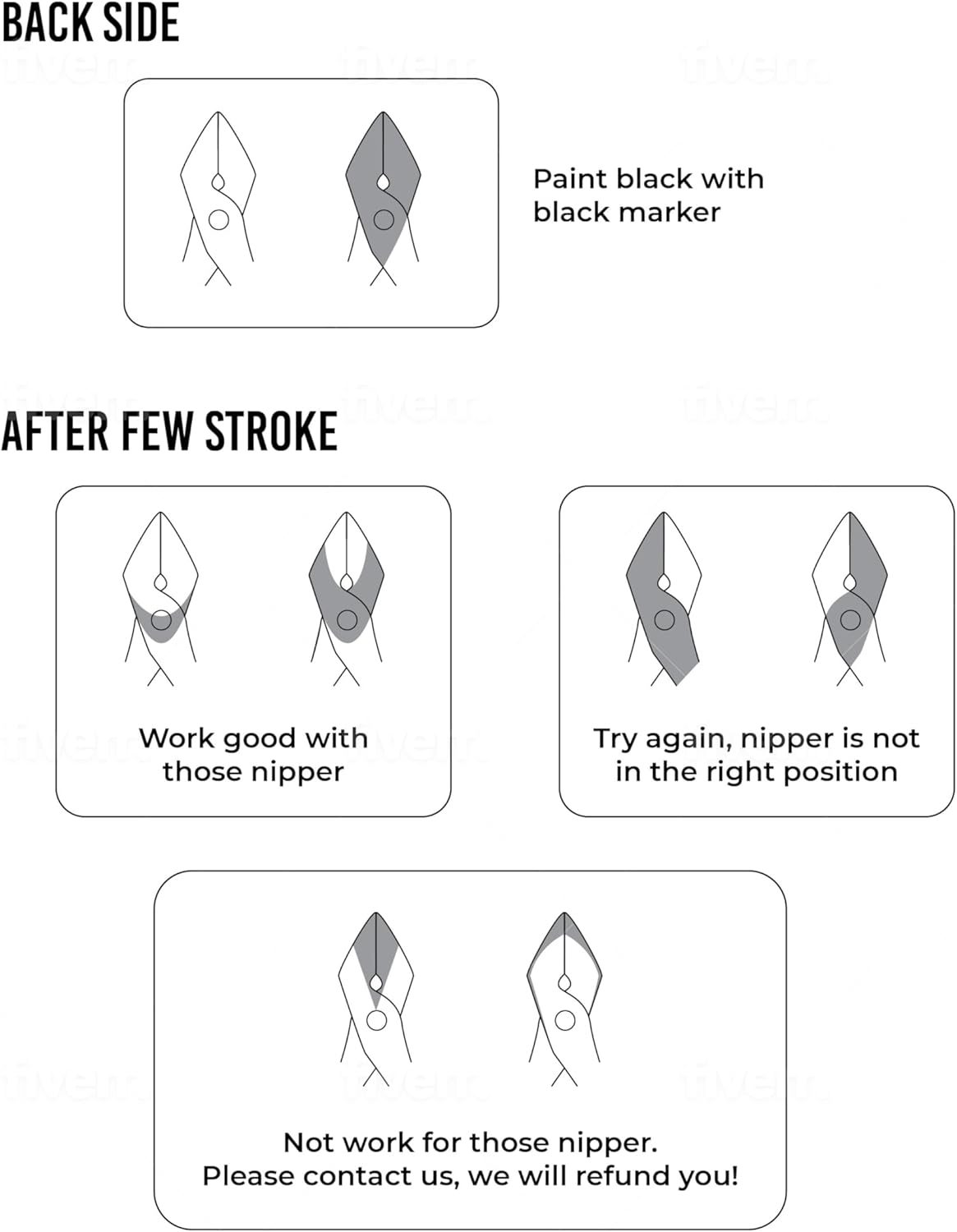 BACK SIDE

Paint black with black marker

AFTER FEW STROKE

Work good with those nipper

Try again, nipper is not in the right position

Not work for those nipper.
Please contact us, we will refund you!