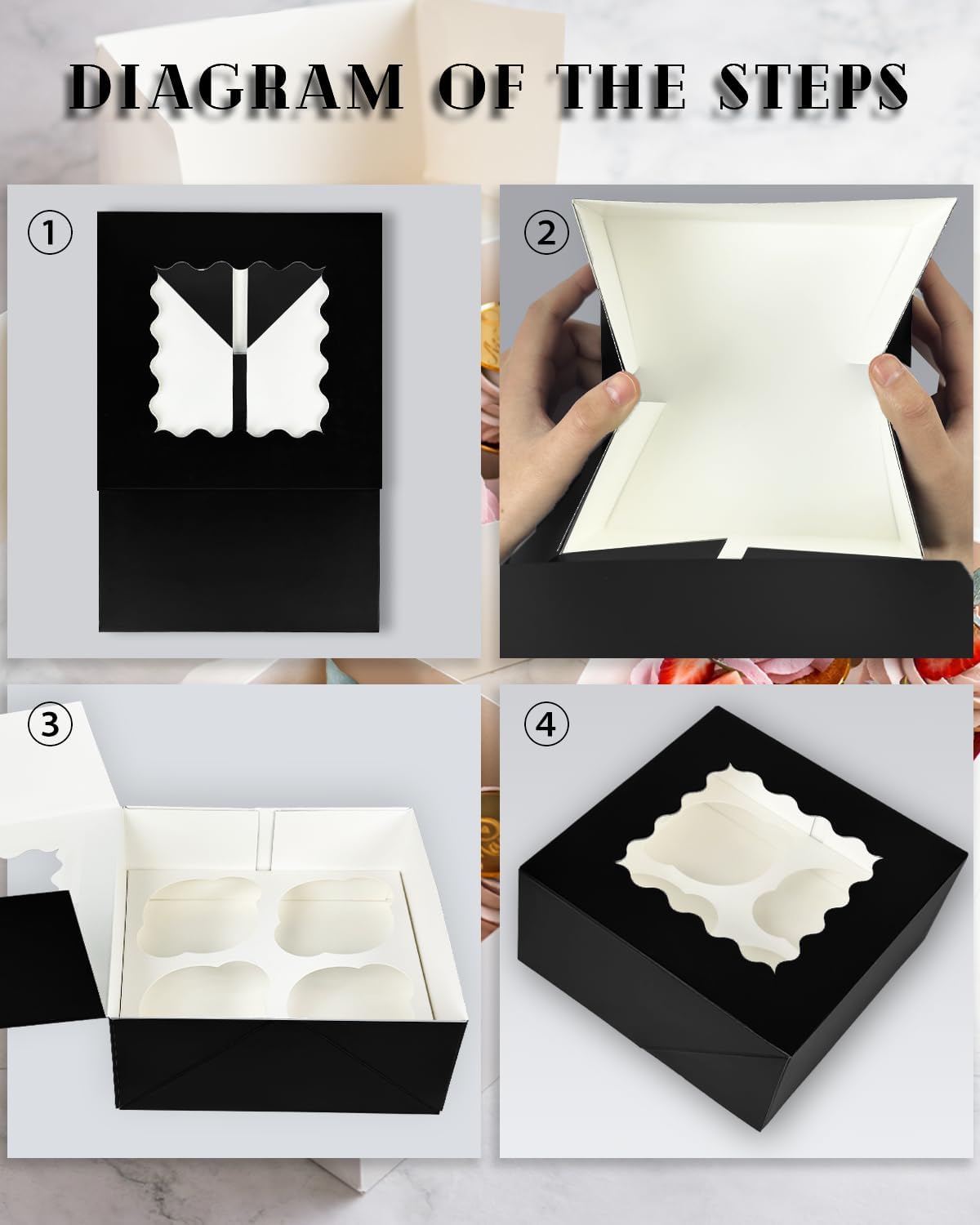 DIAGRAM OF THE STEPS

①

②

③

④