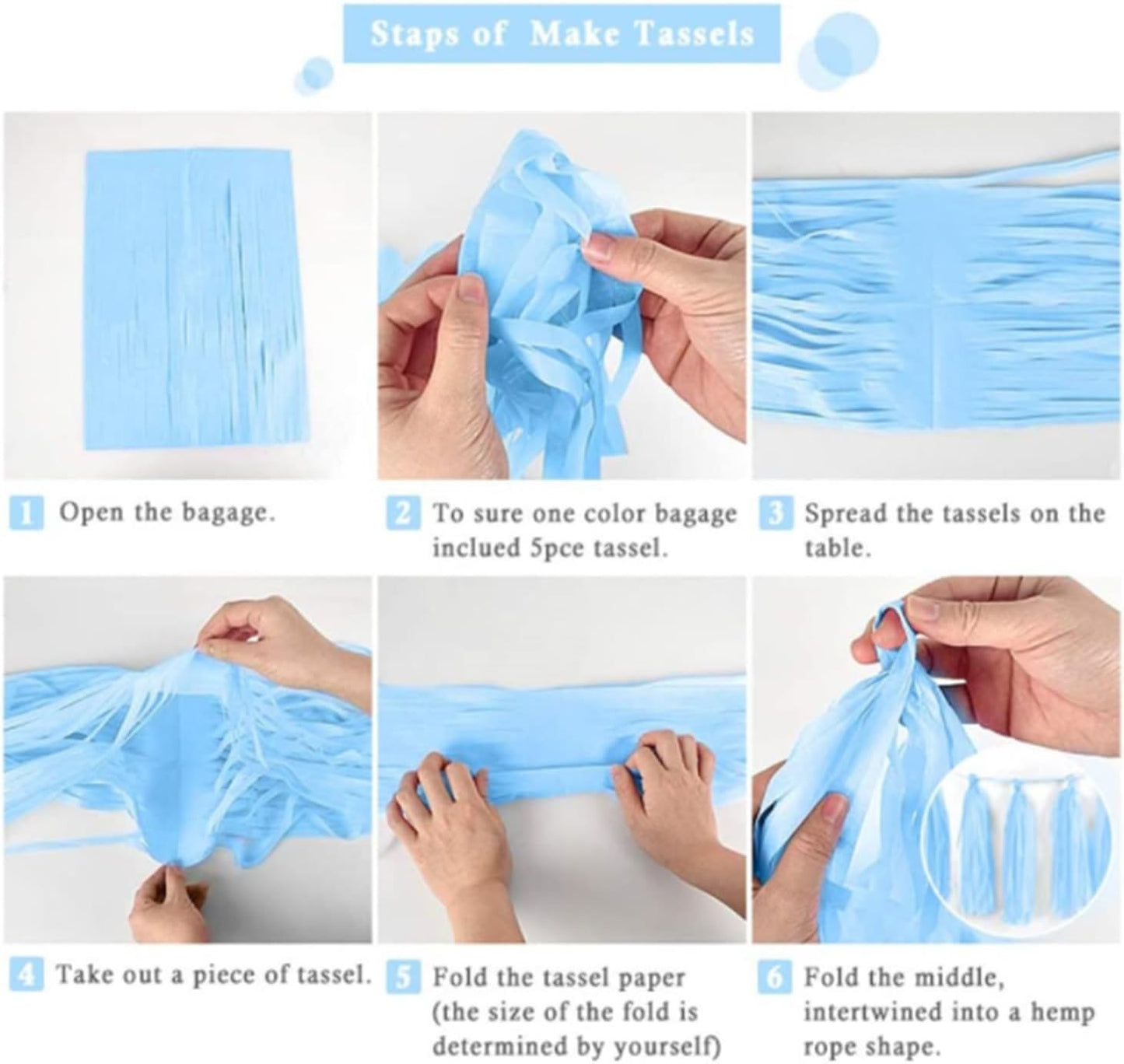 Staps of Make Tassels

1 Open the bagage.

2 To sure one color bagage inclued 5pce tassel.

3 Spread the tassels on the table.

4 Take out a piece of tassel.

5 Fold the tassel paper (the size of the fold is determined by yourself)

6 Fold the middle, intertwined into a hemp rope shape.