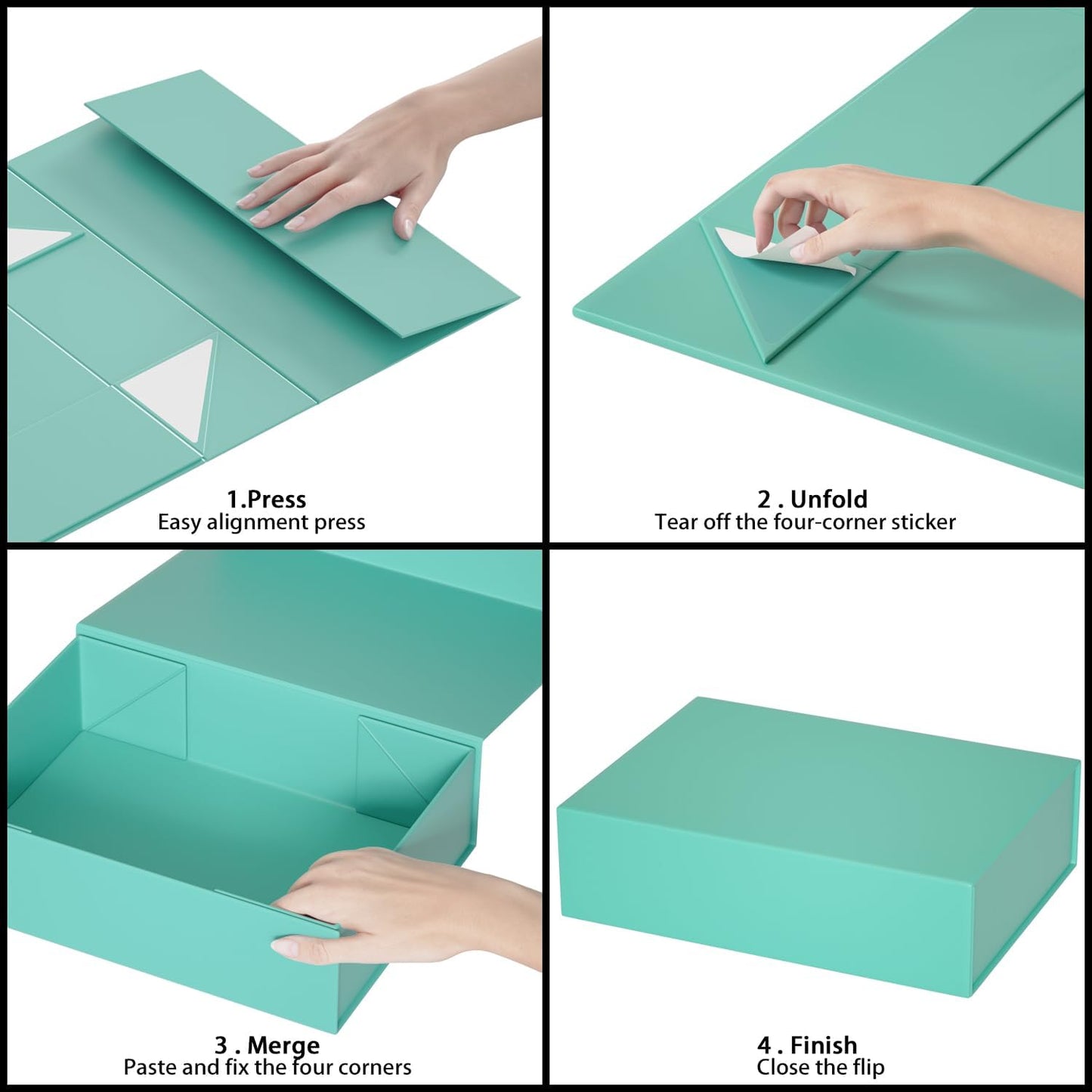 1.Press
Easy alignment press

2 . Unfold
Tear off the four-corner sticker

3 . Merge
Paste and fix the four corners

4 . Finish
Close the flip