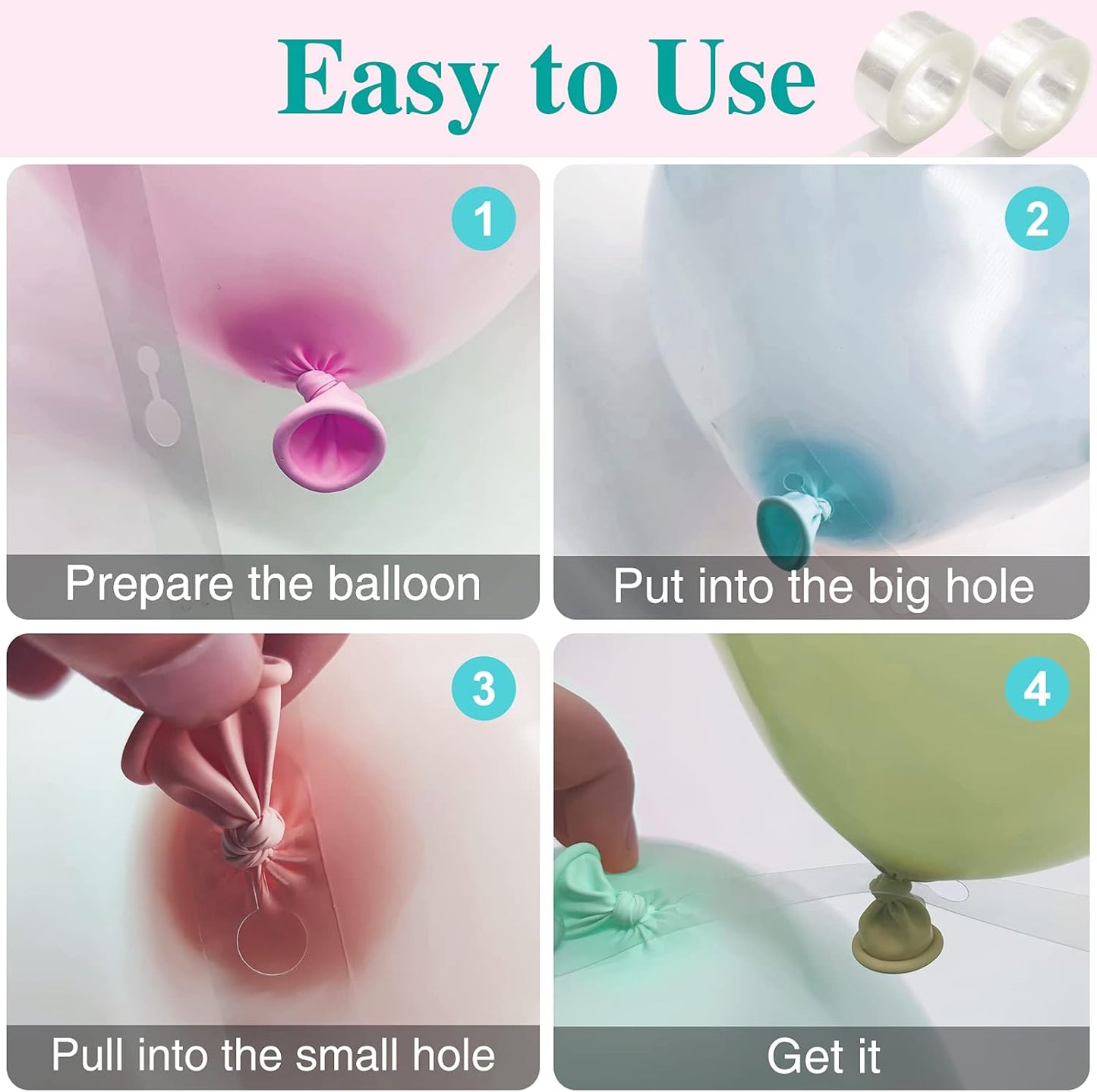 Easy to Use

1
Prepare the balloon

2
Put into the big hole

3
Pull into the small hole

4
Get it