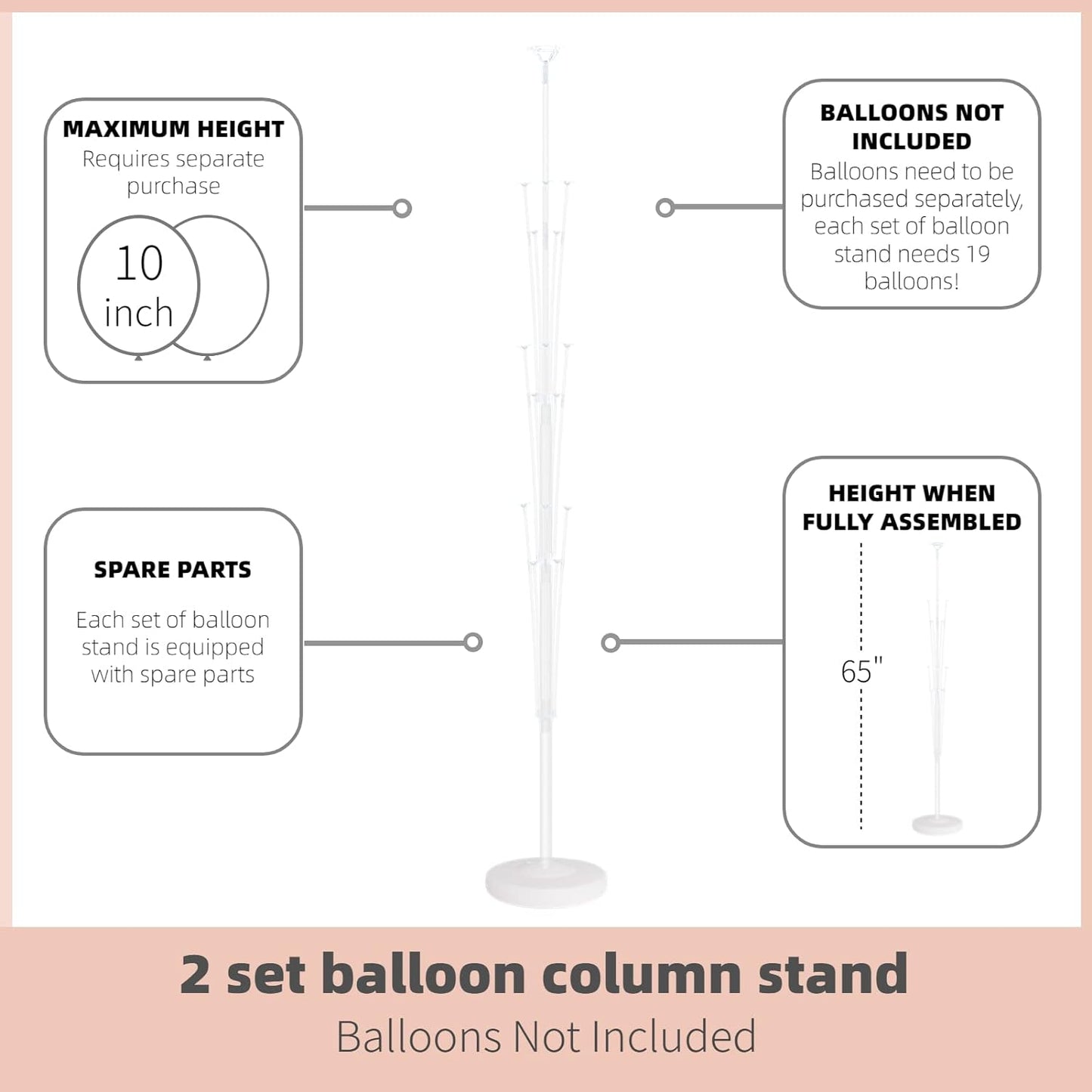 MAXIMUM HEIGHT
Requires separate purchase

10 inch

BALLOONS NOT INCLUDED
Balloons need to be purchased separately, each set of balloon stand needs 19 balloons!

SPARE PARTS
Each set of balloon stand is equipped with spare parts

HEIGHT WHEN FULLY ASSEMBLED
65"

2 set balloon column stand
Balloons Not Included