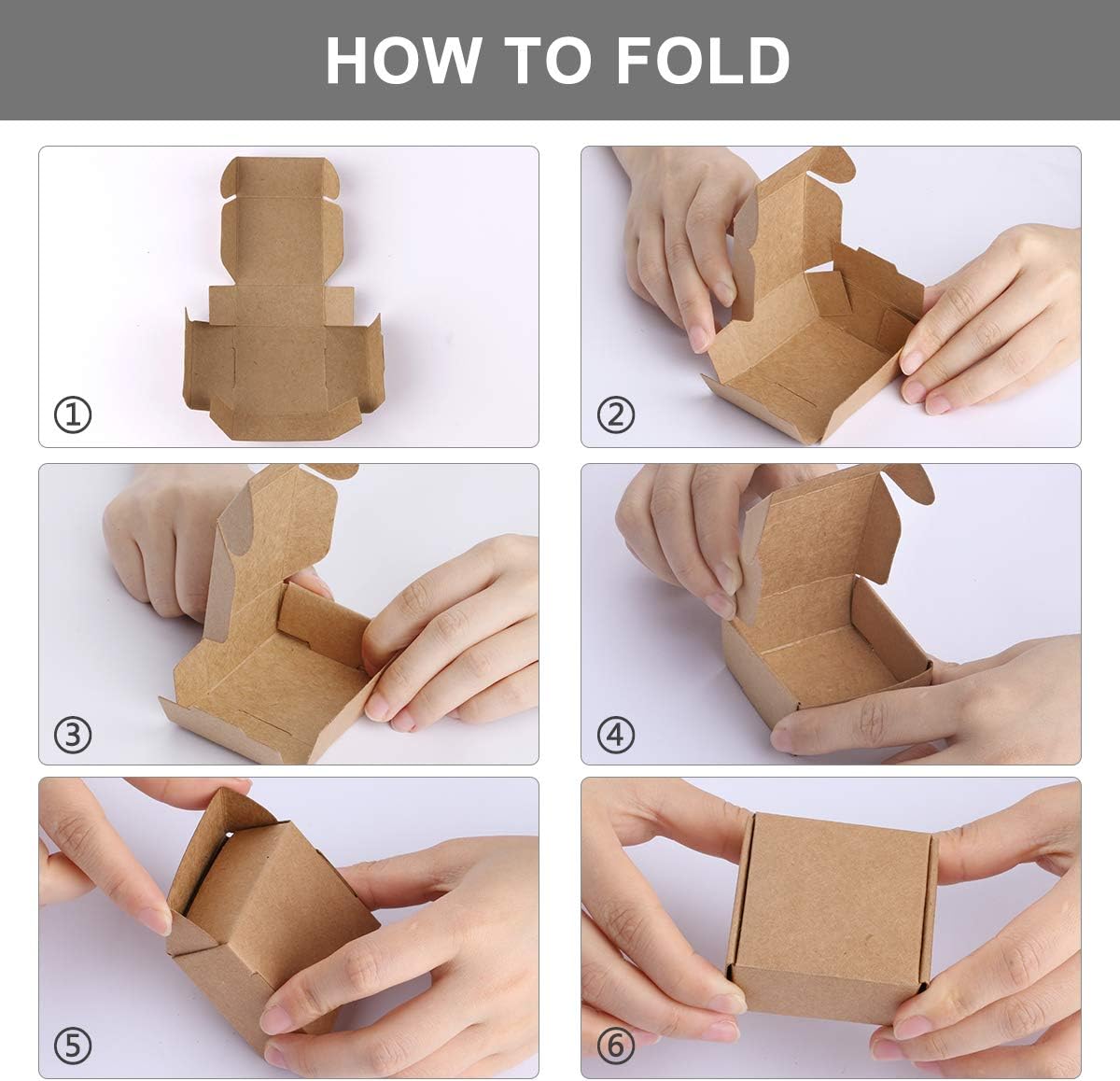 HOW TO FOLD

①

②

③

④

⑤

⑥