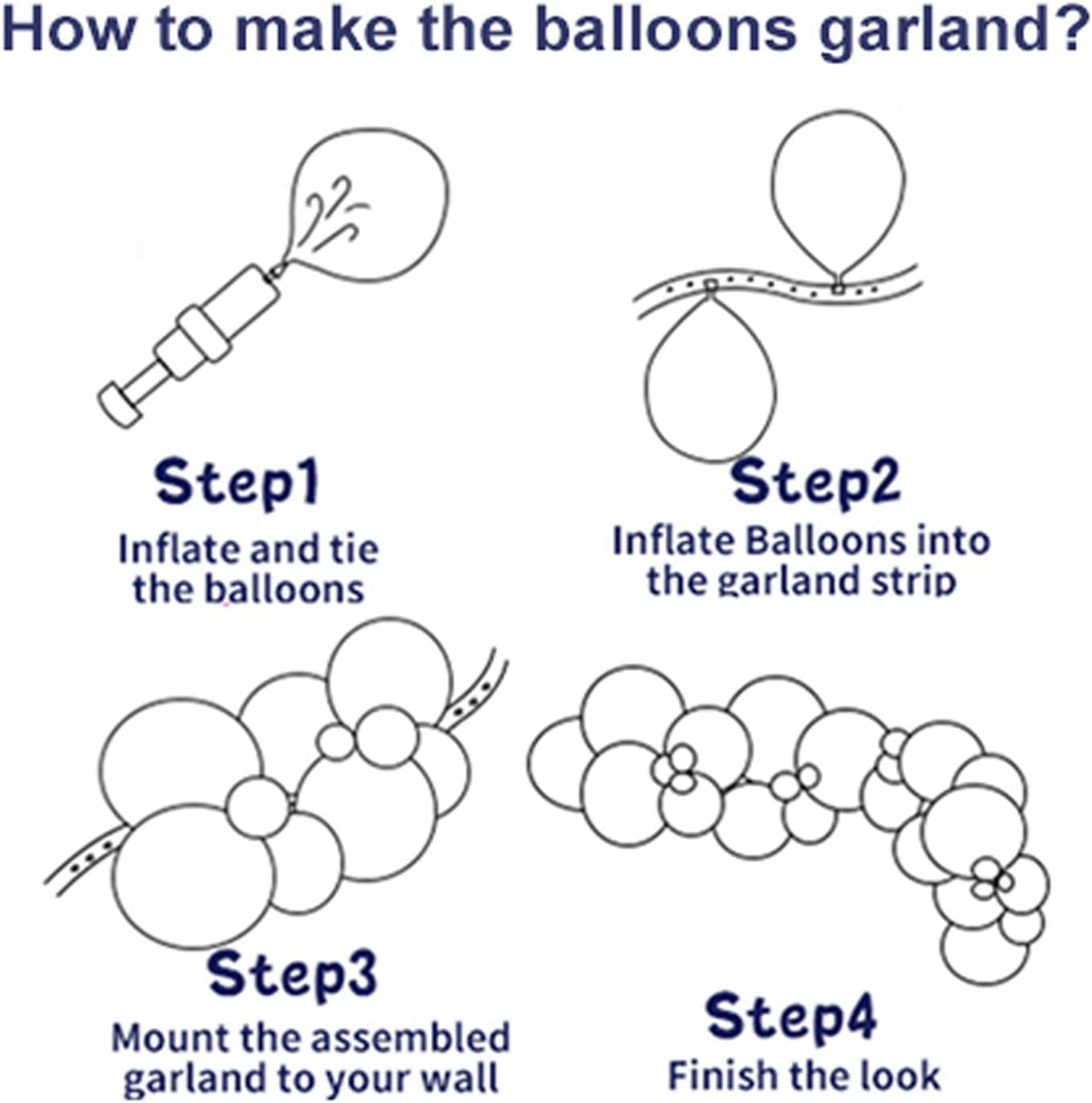 How to make the balloons garland?

Step1
Inflate and tie the balloons

Step2
Inflate Balloons into the garland strip

Step3
Mount the assembled garland to your wall

Step4
Finish the look