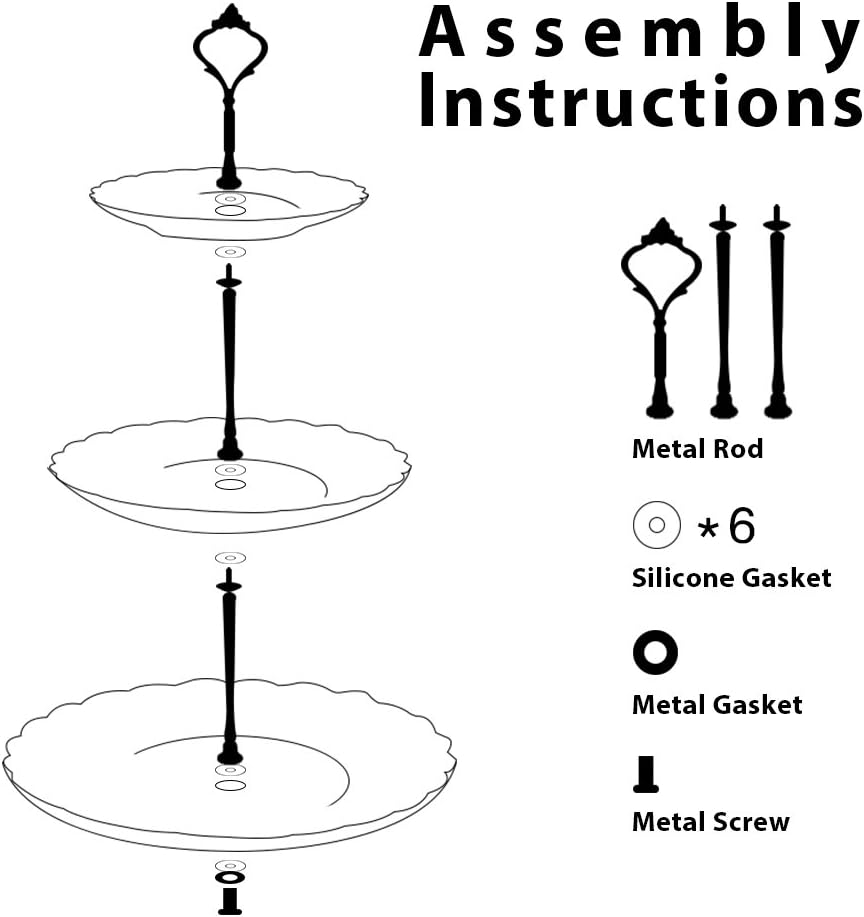 Assembly Instructions

Metal Rod

*6

Silicone Gasket

Metal Gasket

Metal Screw