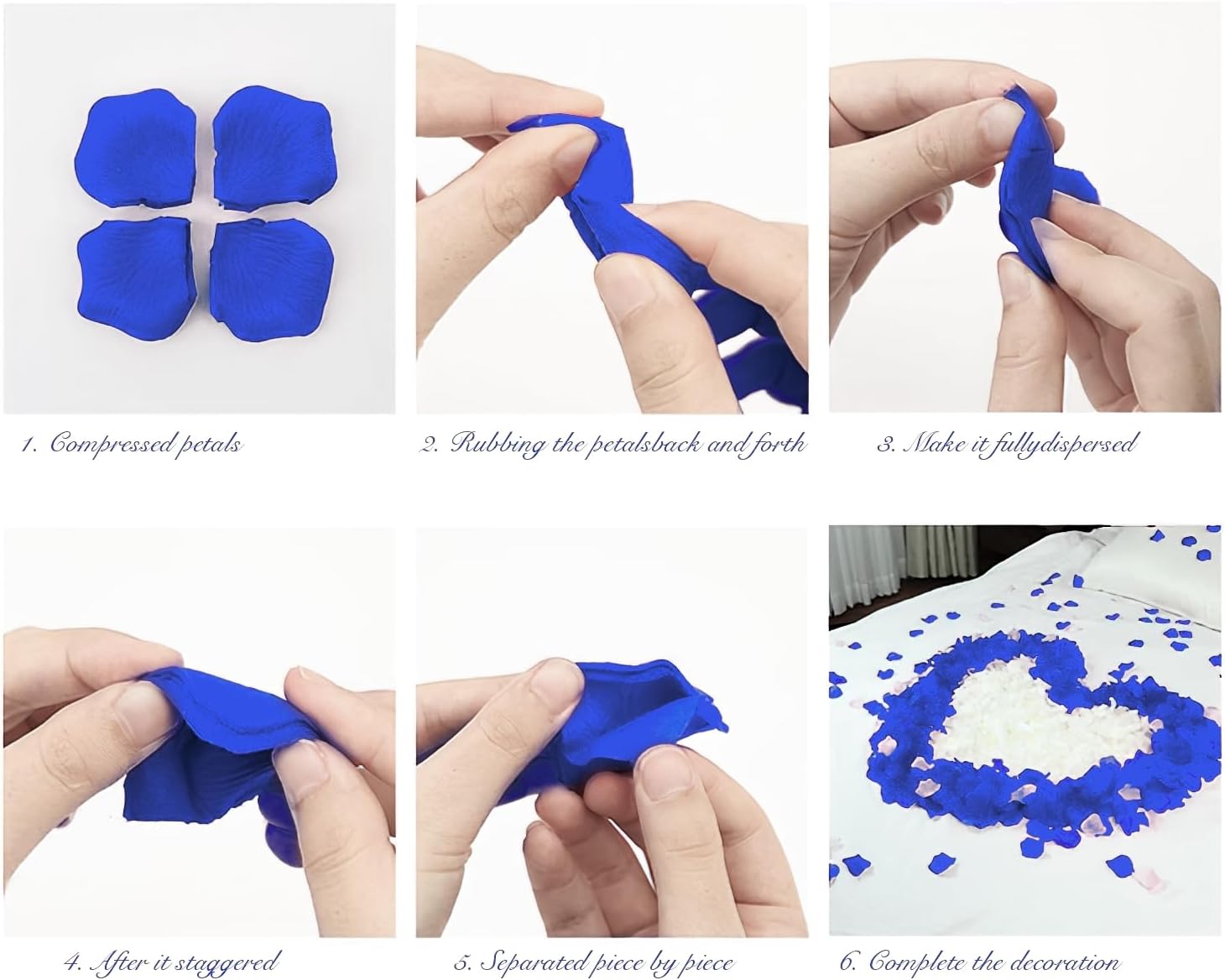 1. Compressed petals

2. Rubbing the petalsback and forth

3. Make it fullydispersed

4. After it staggered

5. Separated piece by piece

6. Complete the decoration