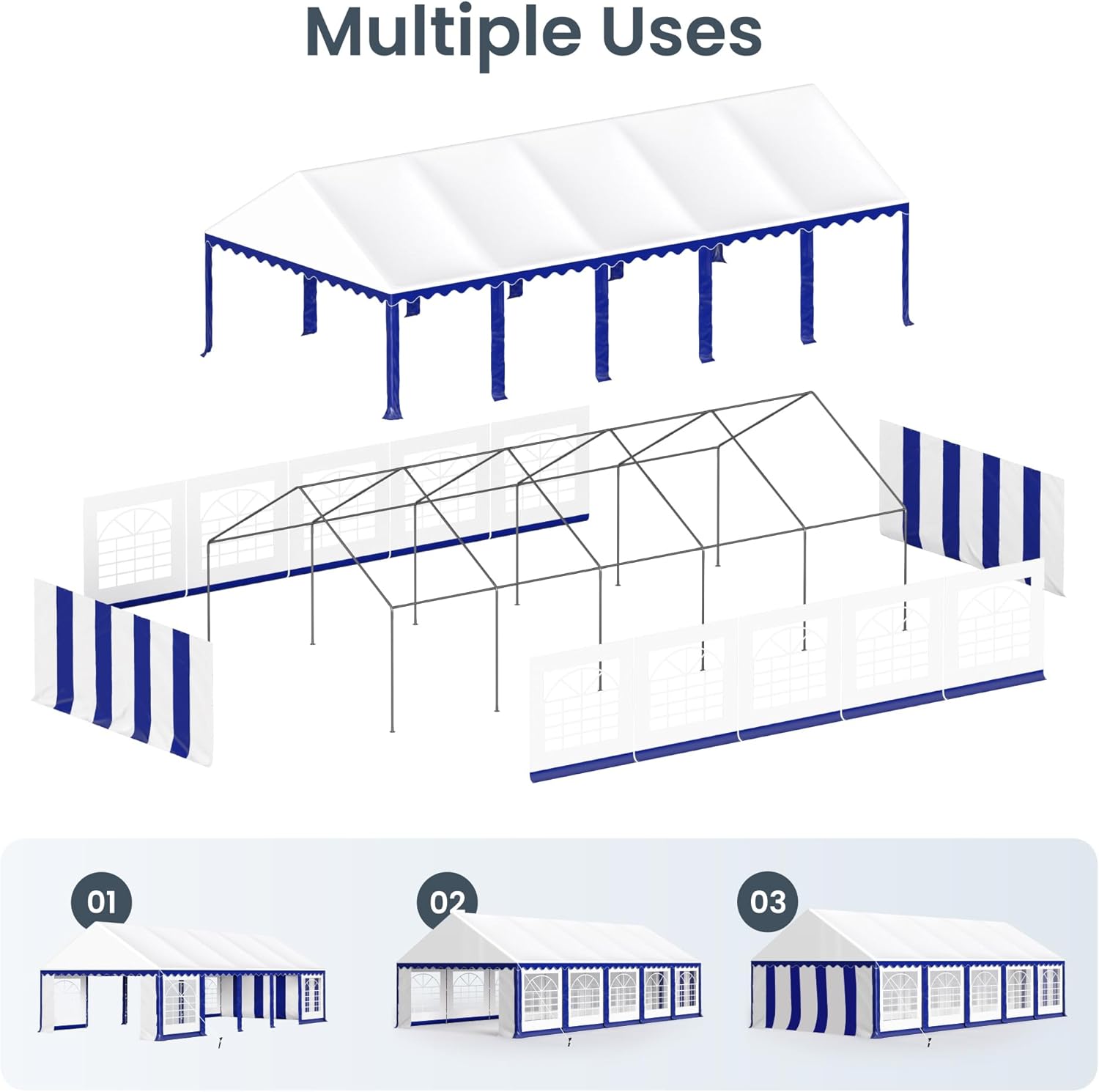 Multiple Uses

01

02

03