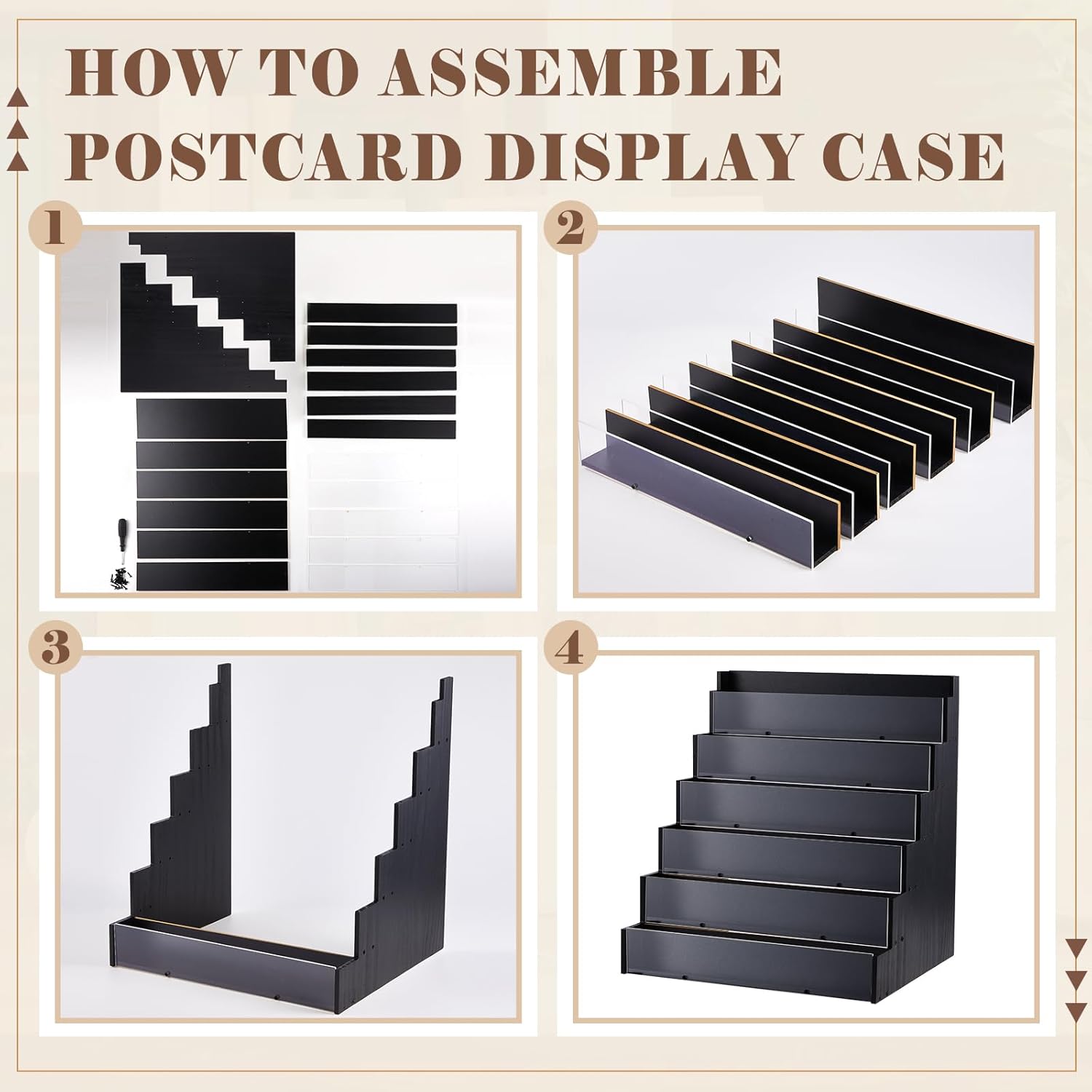 HOW TO ASSEMBLE POSTCARD DISPLAY CASE

1

2

3

4