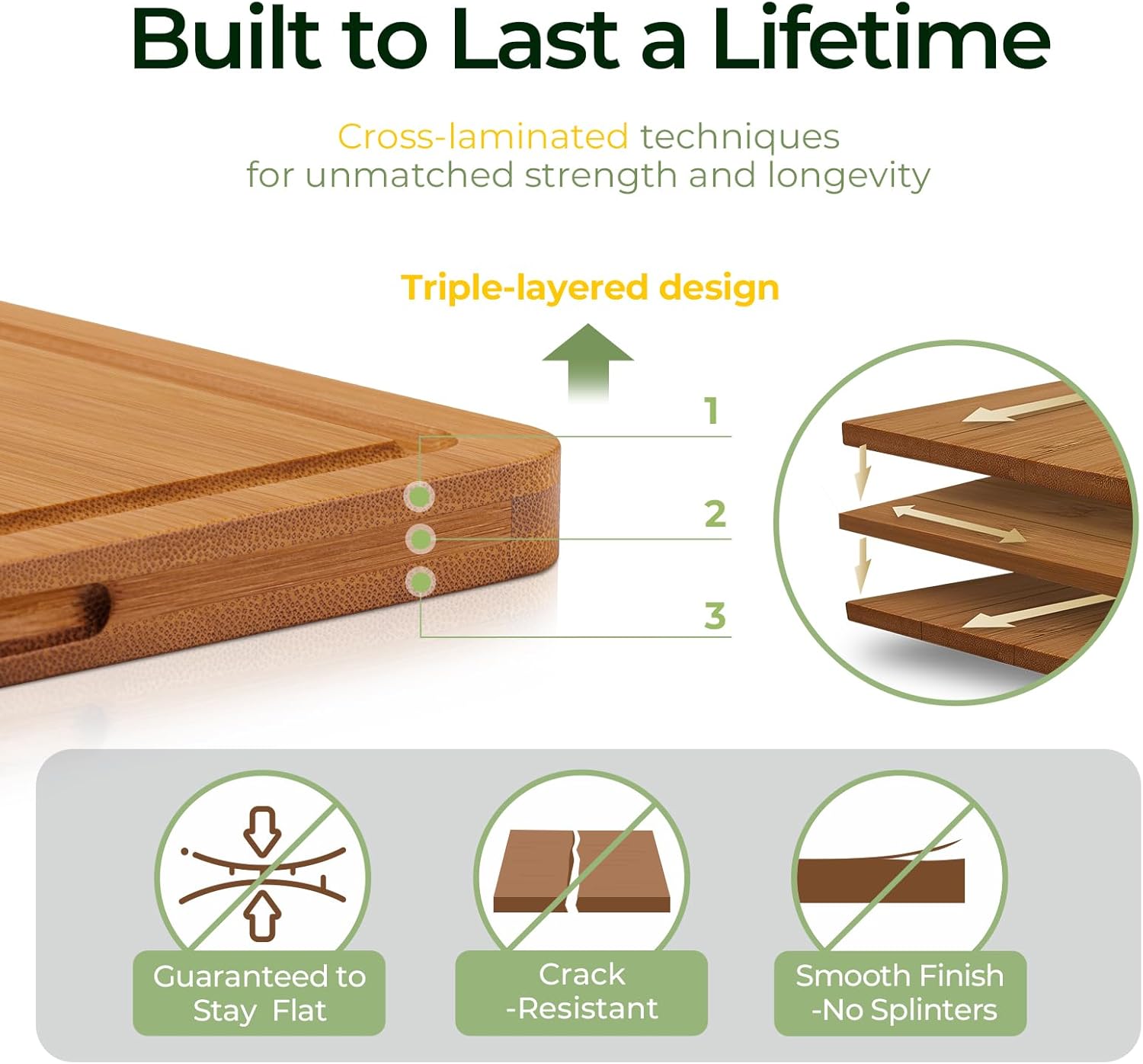 Built to Last a Lifetime

Cross-laminated techniques for unmatched strength and longevity

Triple-layered design

1

2

3

Guaranteed to Stay Flat

Crack -Resistant

Smooth Finish -No Splinters