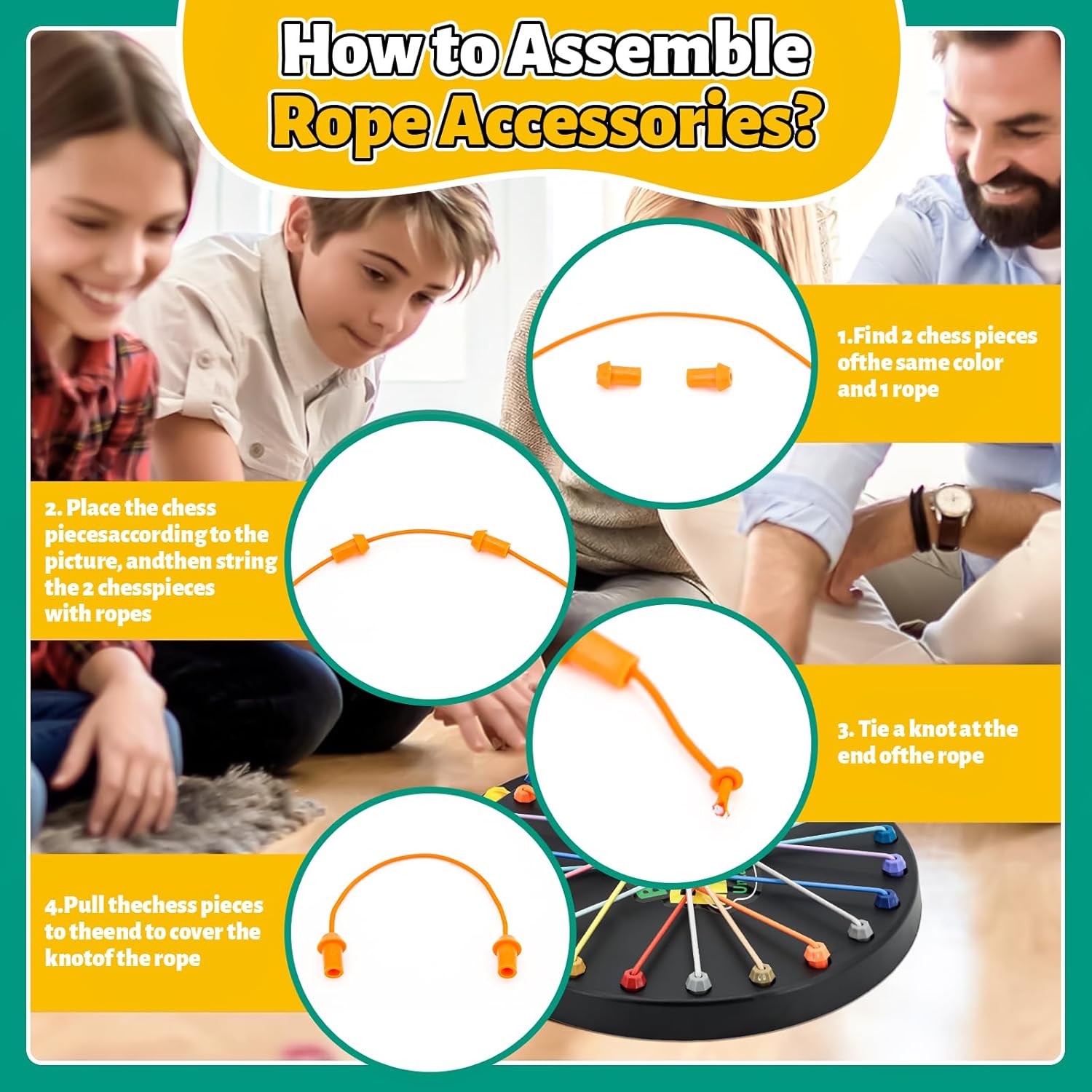 How to Assemble Rope Accessories?

1.Find 2 chess pieces ofthe same color and 1 rope

2. Place the chess piecesaccording to the picture, andthen string the 2 chesspieces with ropes

3. Tie a knot at the end ofthe rope

4.Pull thechess pieces to theend to cover the knotof the rope