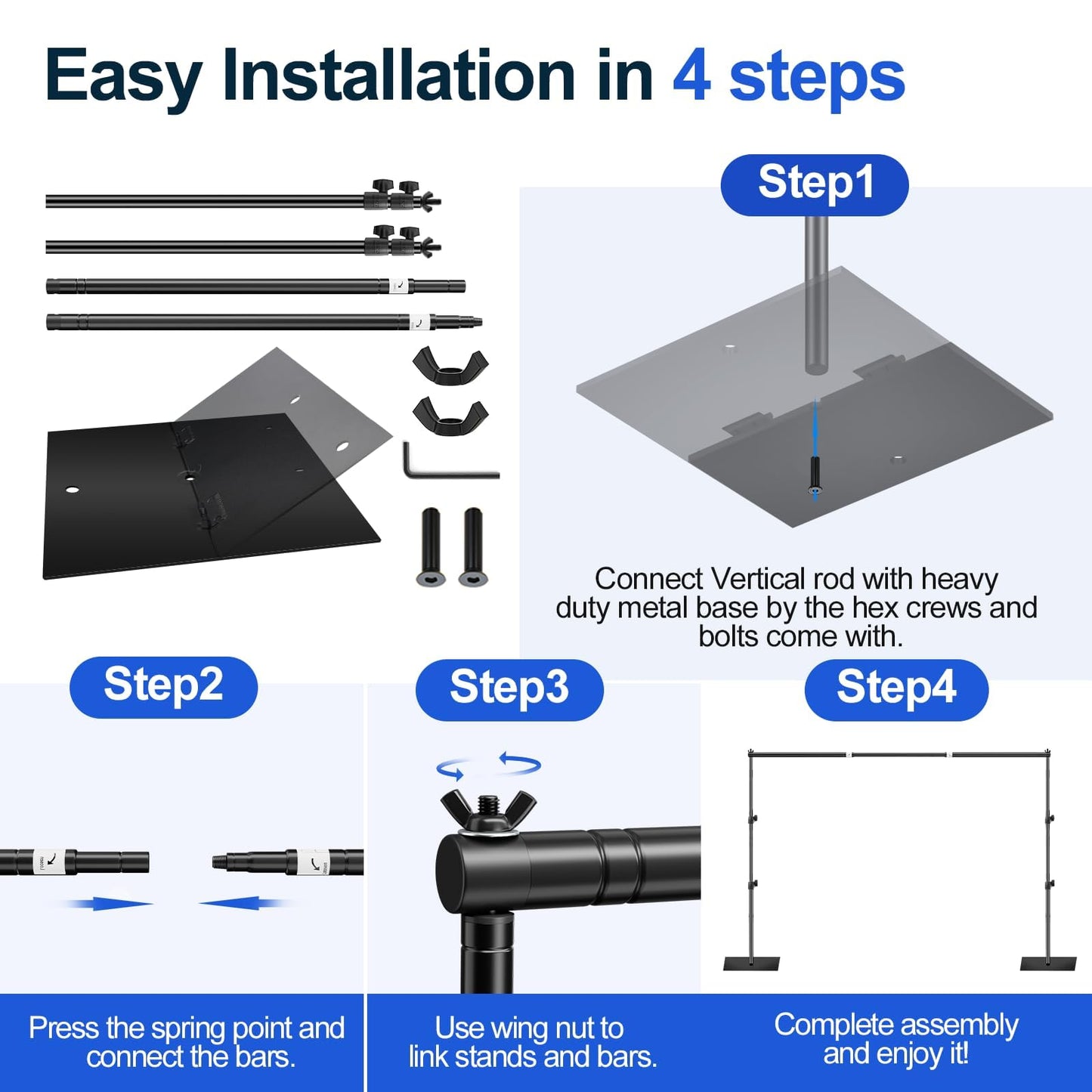 Easy Installation in 4 steps

Step1

Connect Vertical rod with heavy duty metal base by the hex crews and bolts come with.

Step2

Press the spring point and connect the bars.

Step3

Use wing nut to link stands and bars.

Step4

Complete assembly and enjoy it!