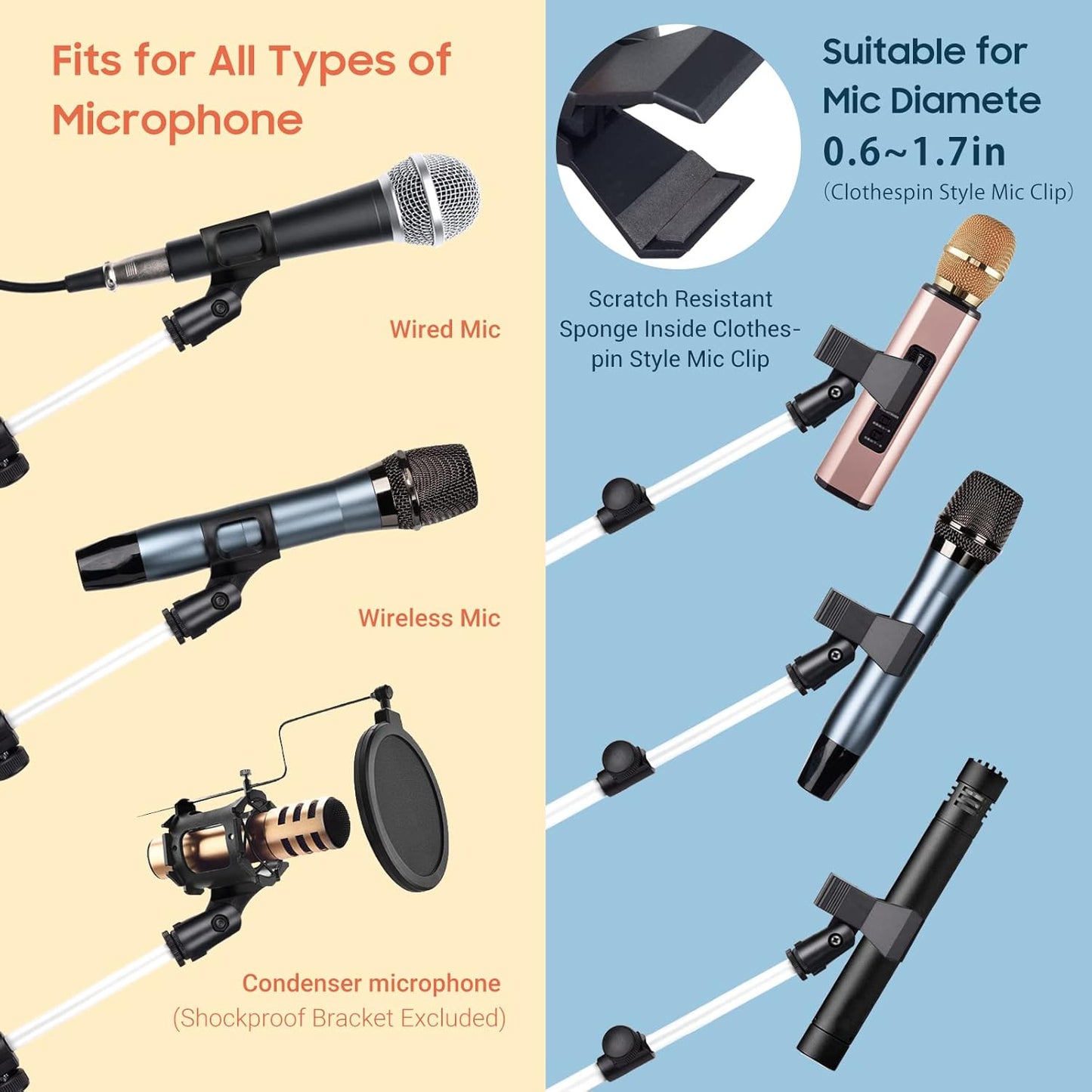 Fits for All Types of Microphone

Wired Mic

Wireless Mic

Condenser microphone
(Shockproof Bracket Excluded)

Suitable for Mic Diamete
0.6~1.7in
(Clothespin Style Mic Clip)

Scratch Resistant Sponge Inside Clothespin Style Mic Clip