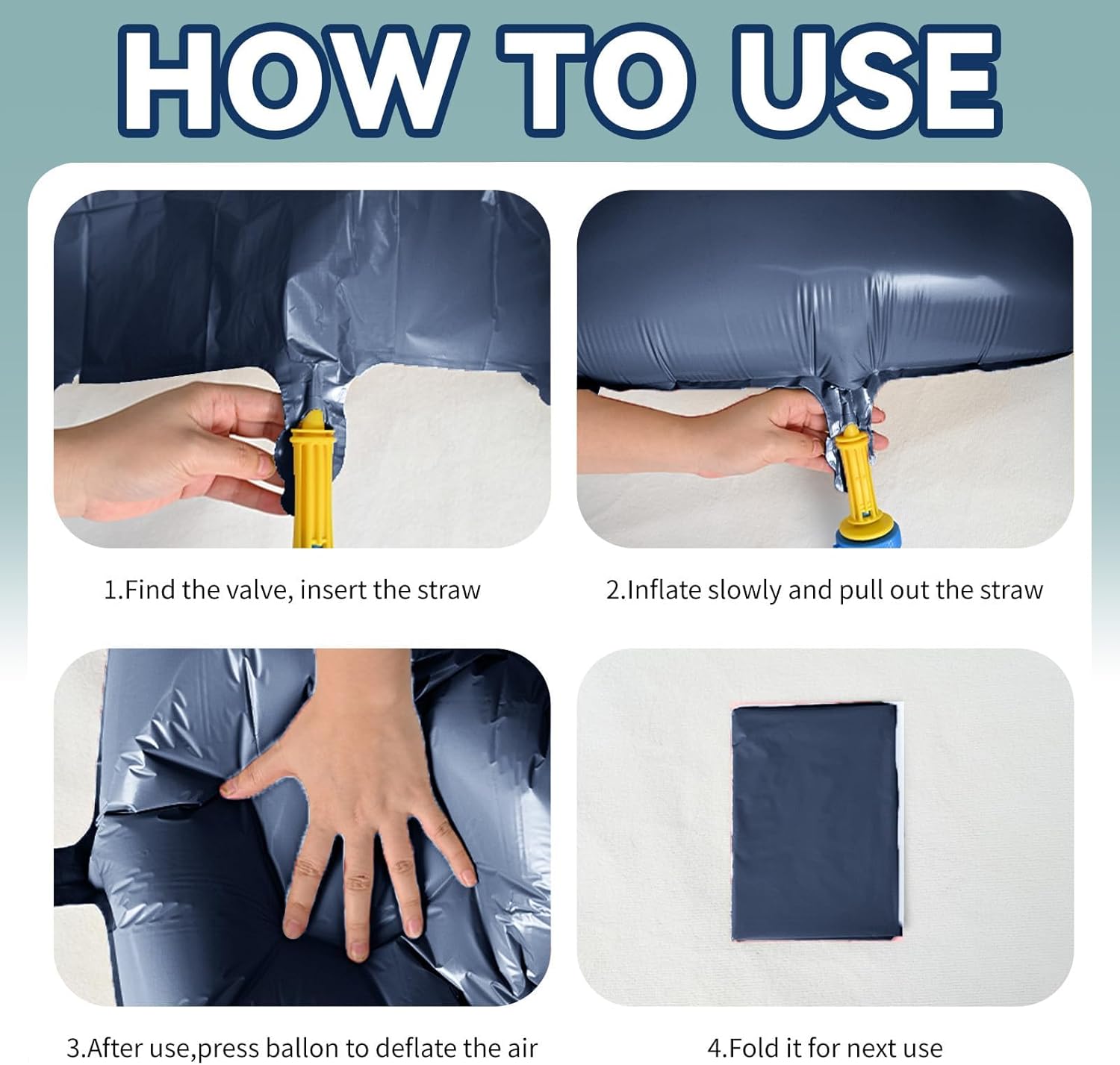 HOW TO USE

1.Find the valve, insert the straw

2.Inflate slowly and pull out the straw

3.After use,press ballon to deflate the air

4.Fold it for next use